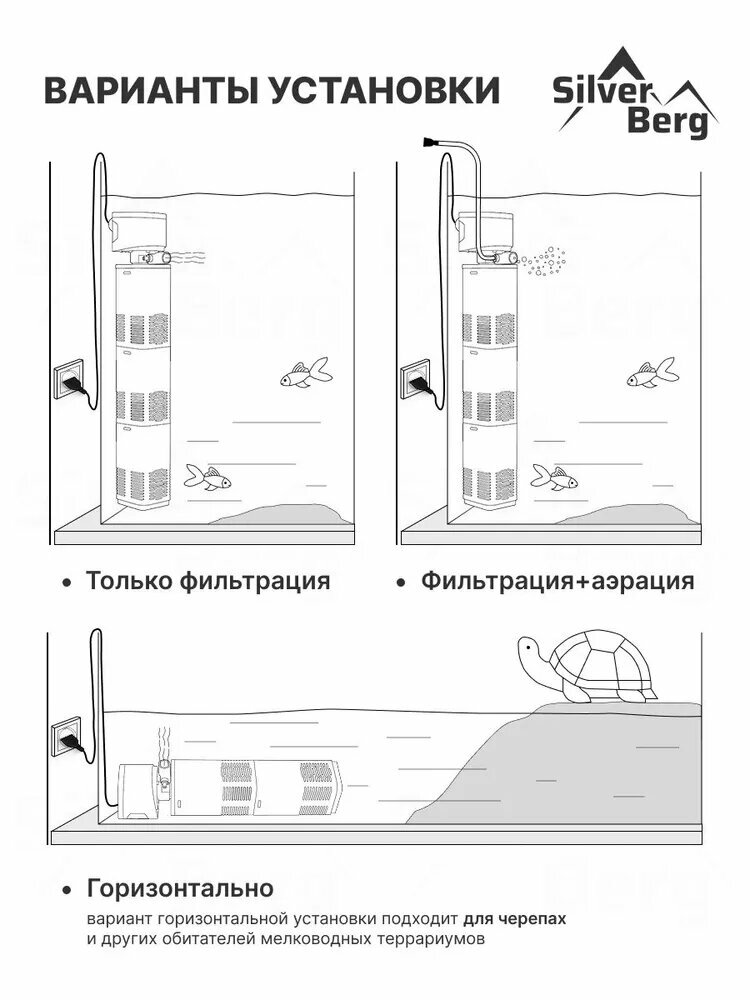 ВАРИАНТЫ УСТАНОВКИ

Silver Berg

• Только фильтрация

• Фильтрация+аэрация

• Горизонтально

вариант горизонтальной установки подходит для черепах и других обитателей мелководных террариумов