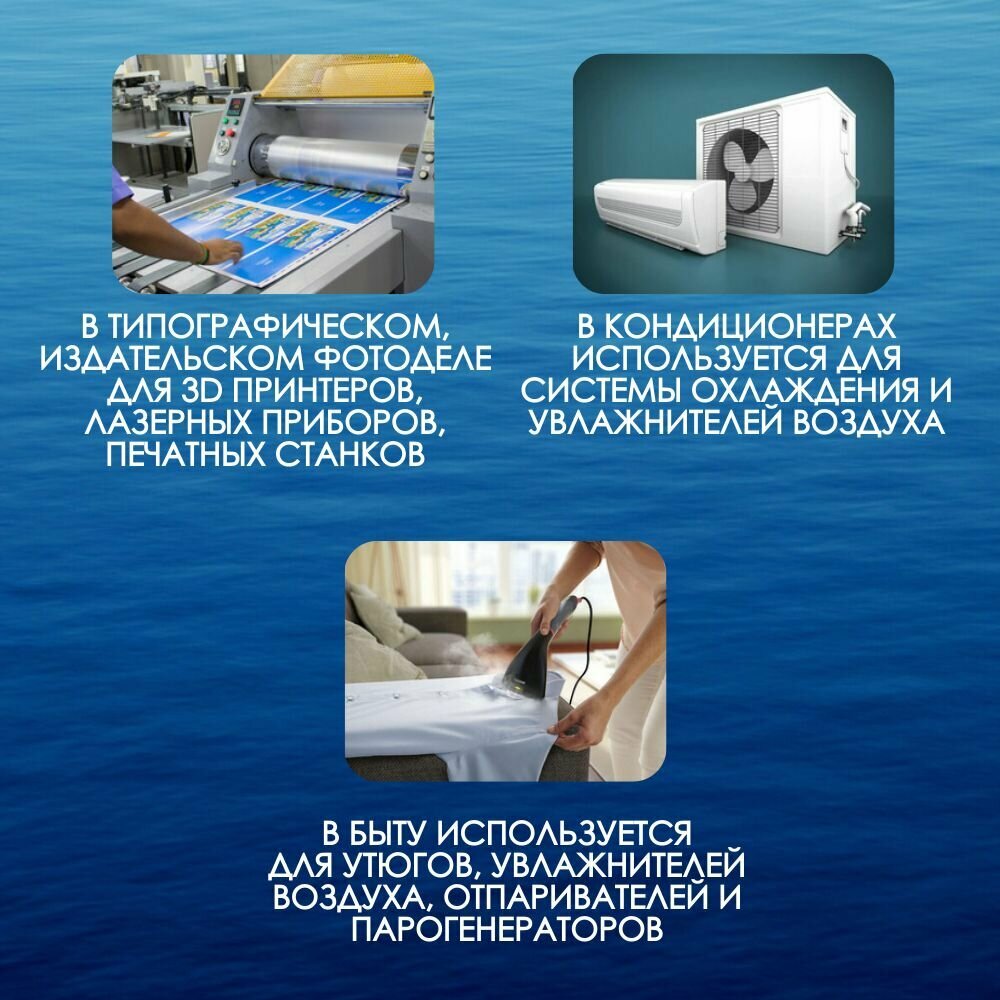 В ТИПОГРАФИЧЕСКОМ, ИЗДАТЕЛЬСКОМ ФОТОДЕЛЕ ДЛЯ 3D ПРИНТЕРОВ, ЛАЗЕРНЫХ ПРИБОРОВ, ПЕЧАТНЫХ СТАНКОВ

В КОНДИЦИОНЕРАХ ИСПОЛЬЗУЕТСЯ ДЛЯ СИСТЕМЫ ОХЛАЖДЕНИЯ И УВЛАЖНИТЕЛЕЙ ВОЗДУХА

В БЫТУ ИСПОЛЬЗУЕТСЯ ДЛЯ УТЮГОВ, УВЛАЖНИТЕЛЕЙ ВОЗДУХА, ОТПАРИВАТЕЛЕЙ И ПАРОГЕНЕРАТОРОВ