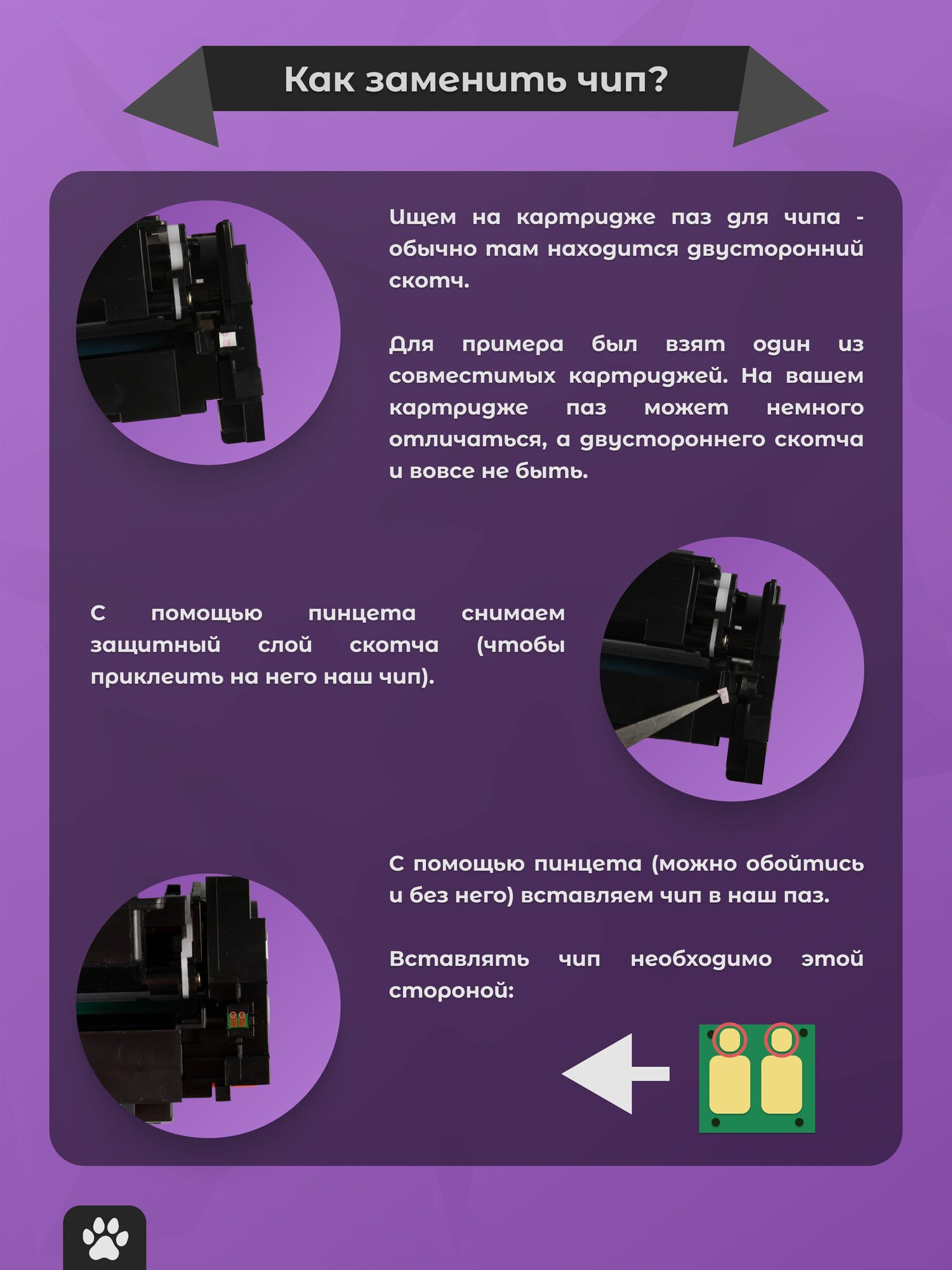 Как заменить чип?

Ищем на картридже паз для чипа - обычно там находится двусторонний скотч.

Для примера был взят один из совместимых картриджей. На вашем картридже паз может немного отличаться, а двустороннего скотча и вовсе не быть.

С помощью пинцета снимаем защитный слой скотча (чтобы приклеить на него наш чип).

С помощью пинцета (можно обойтись и без него) вставляем чип в наш паз.

Вставлять чип необходимо этой стороной: