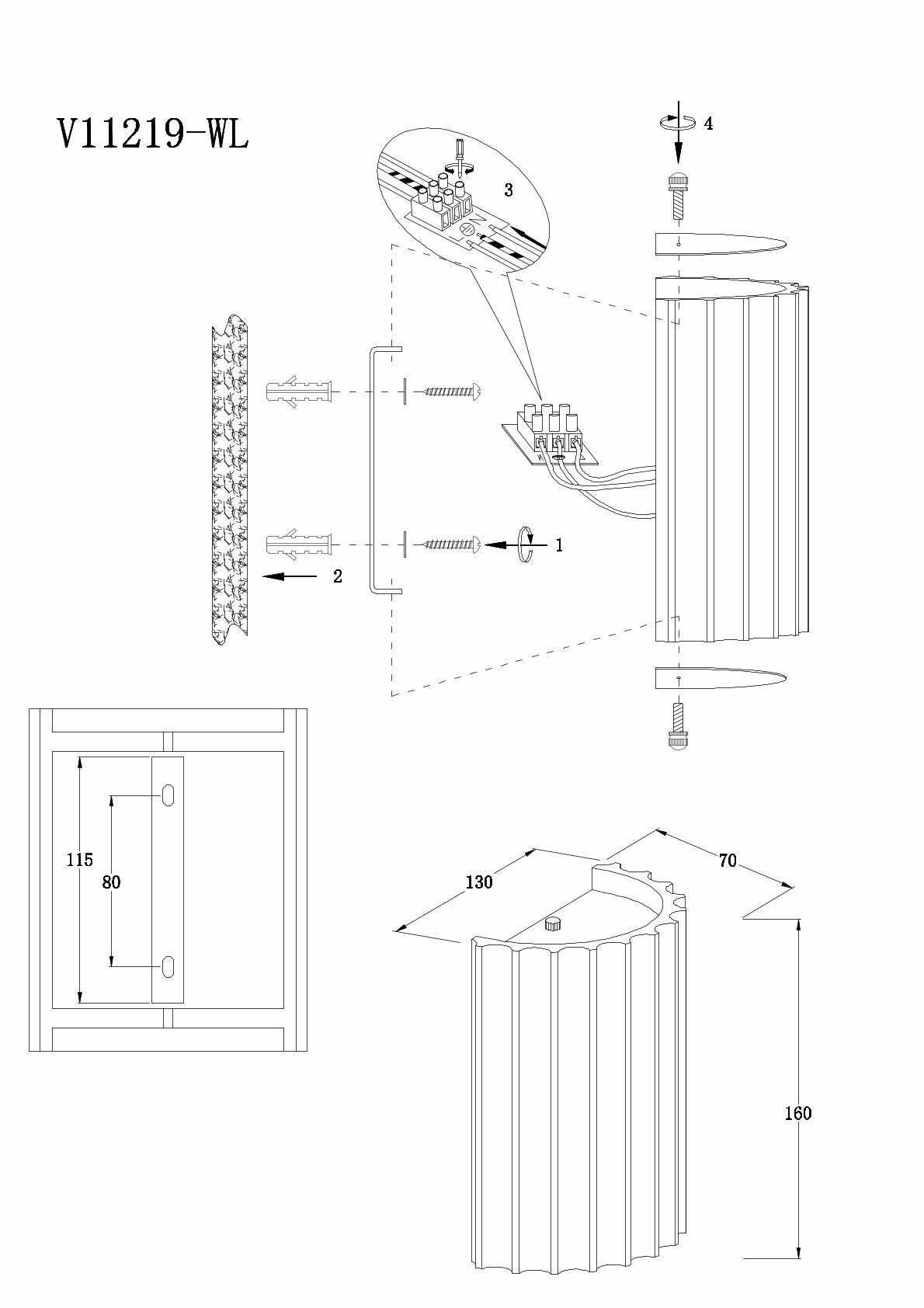 V11219-WL

4

3

1

2

115

80

130

70

160