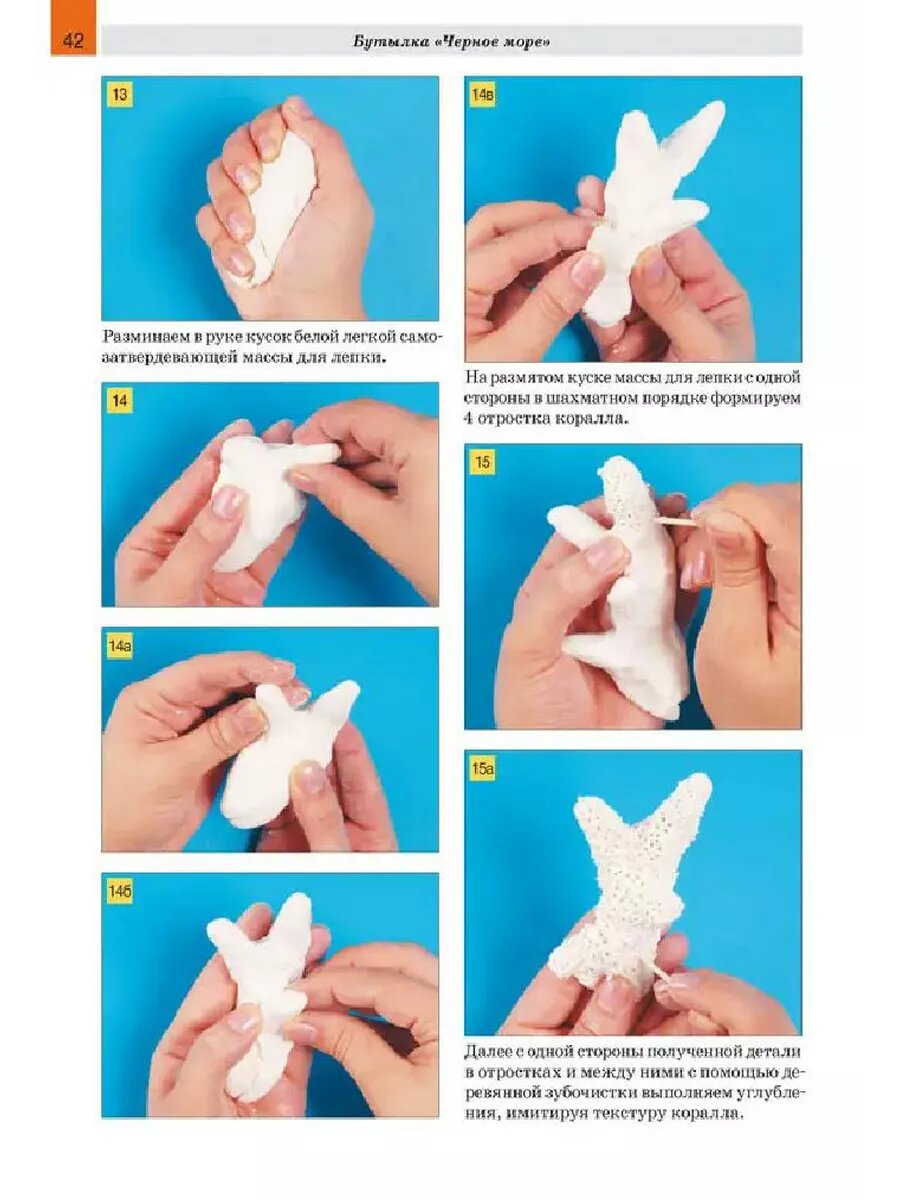 42

Бутылка «Черное море»

13

Разминаем в руке кусок белой легкой самозатвердевающей массы для лепки.

14

14а

14б

14в

На размятом куске массы для лепки с одной стороны в шахматном порядке формируем 4 отростка коралла.

15

15а

Далее с одной стороны полученной детали в отростках и между ними с помощью деревянной зубочистки выполняем углубления, имитируя текстуру коралла.