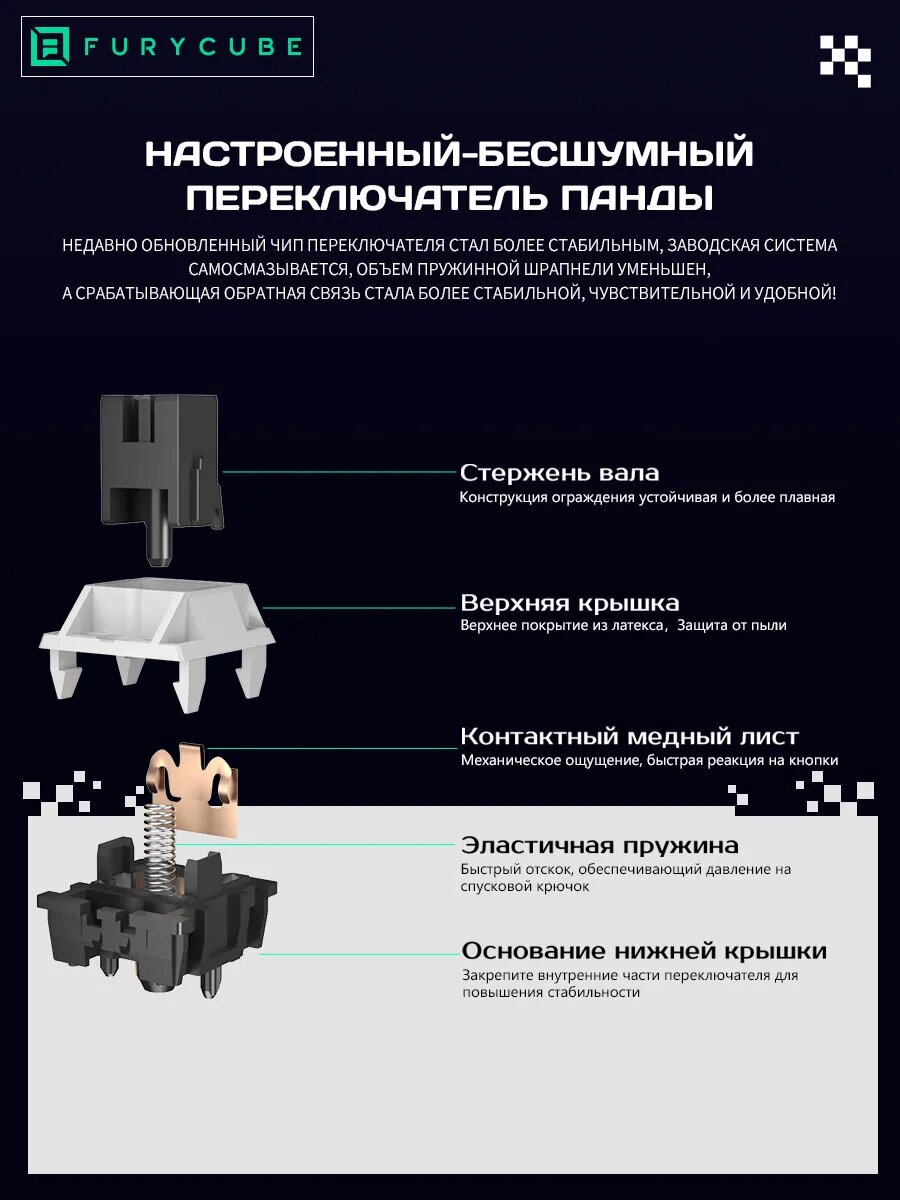 FURYCUBE

НАСТРОЕННЫЙ-БЕСШУМНЫЙ ПЕРЕКЛЮЧАТЕЛЬ ПАНДЫ

НЕДАВНО ОБНОВЛЕННЫЙ ЧИП ПЕРЕКЛЮЧАТЕЛЯ СТАЛ БОЛЕЕ СТАБИЛЬНЫМ, ЗАВОДСКАЯ СИСТЕМА САМОСМАЗЫВАЕТСЯ, ОБЪЕМ ПРУЖИННОЙ ШРАПНЕЛИ УМЕНЬШЕН, А СРАБАТЫВАЮЩАЯ ОБРАТНАЯ СВЯЗЬ СТАЛА БОЛЕЕ СТАБИЛЬНОЙ, ЧУВСТВИТЕЛЬНОЙ И УДОБНОЙ!

Стержень вала
Конструкция ограждения устойчивая и более плавная

Верхняя крышка
Верхнее покрытие из латекса, Защита от пыли

Контактный медный лист
Механическое ощущение, быстрая реакция на кнопки

Эластичная пружина
Быстрый отскок, обеспечивающий давление на спусковой крючок

Основание нижней крышки
Закрепите внутренние части переключателя для повышения стабильности