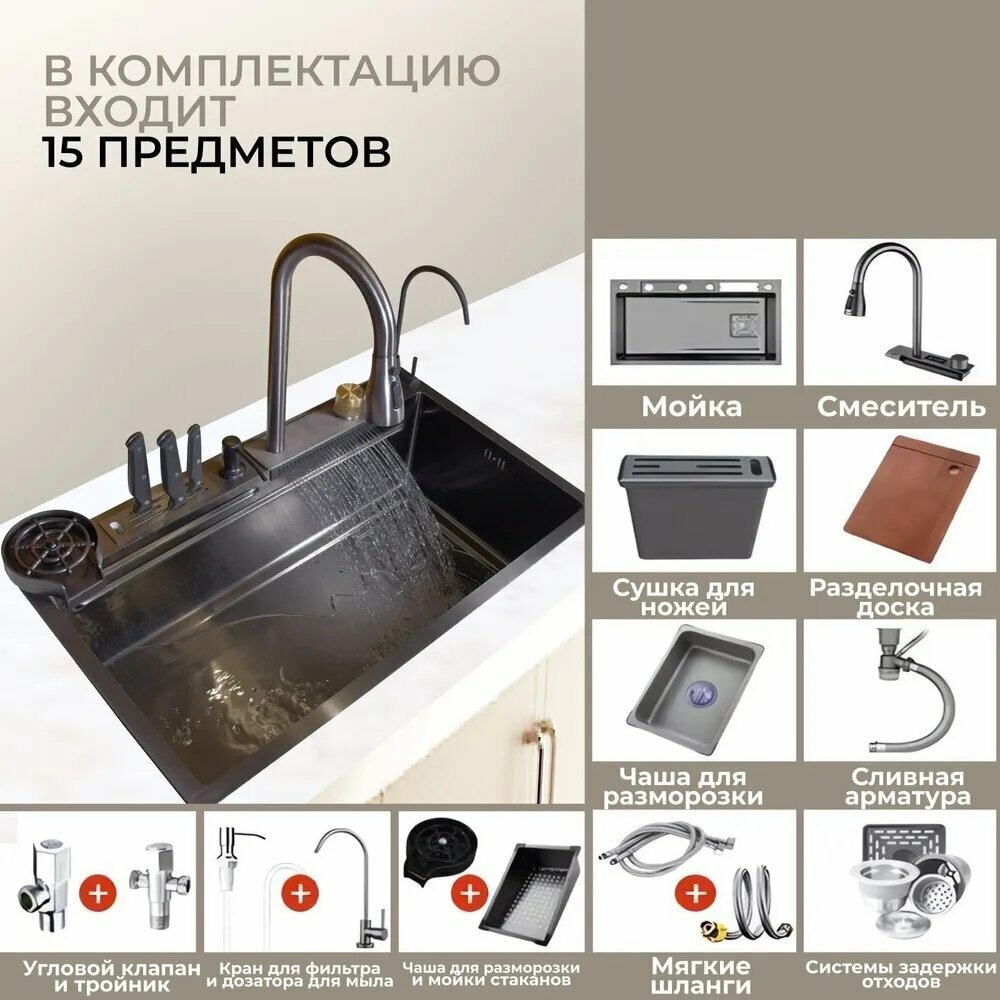 В КОМПЛЕКТАЦИЮ ВХОДИТ
15 ПРЕДМЕТОВ

Мойка

Смеситель

Сушка для ножей

Разделочная доска

Чаша для разморозки

Сливная арматура

Угловой клапан и тройник

Кран для фильтра и дозатора для мыла

Чаша для разморозки и мойки стаканов

Мягкие шланги

Системы задержки отходов