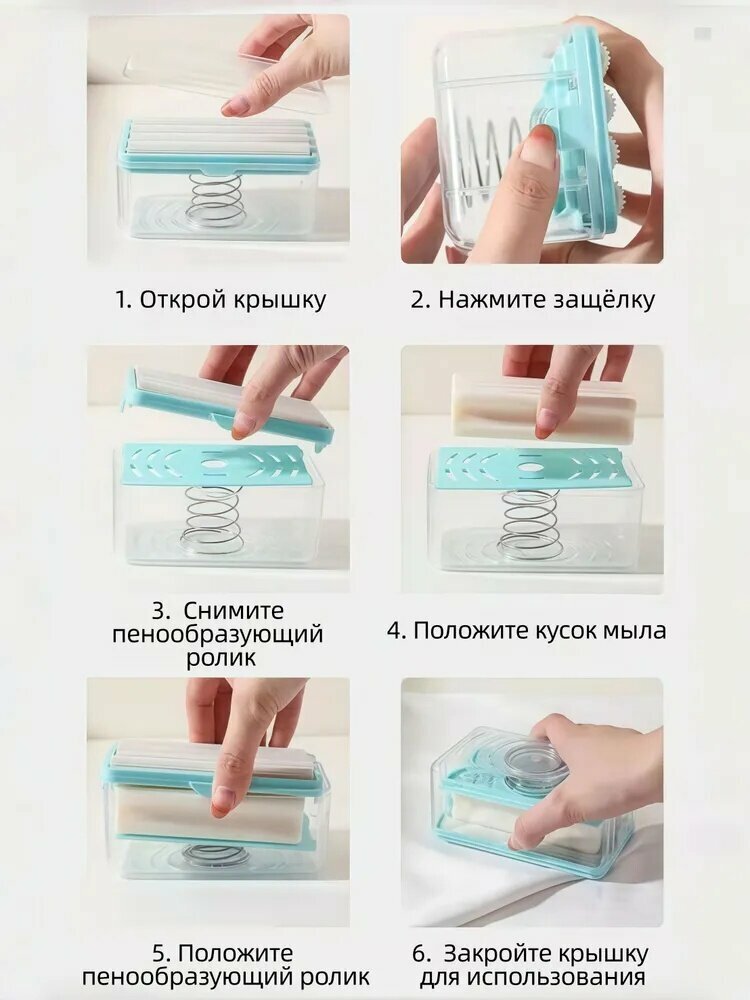 1. Открой крышку

2. Нажмите защёлку

3. Снимите пенообразующий ролик

4. Положите кусок мыла

5. Положите пенообразующий ролик

6. Закройте крышку для использования