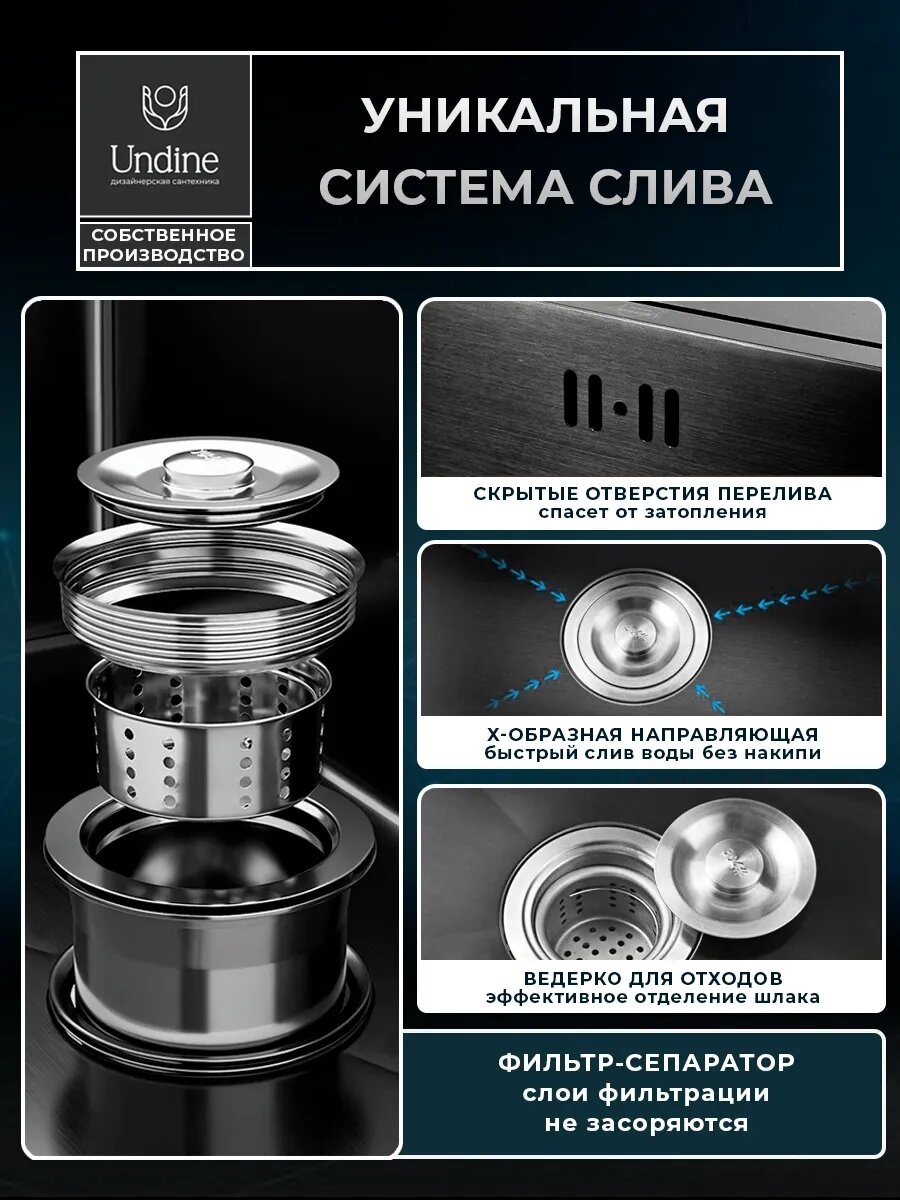 Undine
дизайнерская сантехника

СОБСТВЕННОЕ ПРОИЗВОДСТВО

УНИКАЛЬНАЯ СИСТЕМА СЛИВА

СКРЫТЫЕ ОТВЕРСТИЯ ПЕРЕЛИВА
спасет от затопления

Х-ОБРАЗНАЯ НАПРАВЛЯЮЩАЯ
быстрый слив воды без накипи

ВЕДЕРКО ДЛЯ ОТХОДОВ
эффективное отделение шлака

ФИЛЬТР-СЕПАРАТОР
слои фильтрации
не засоряются