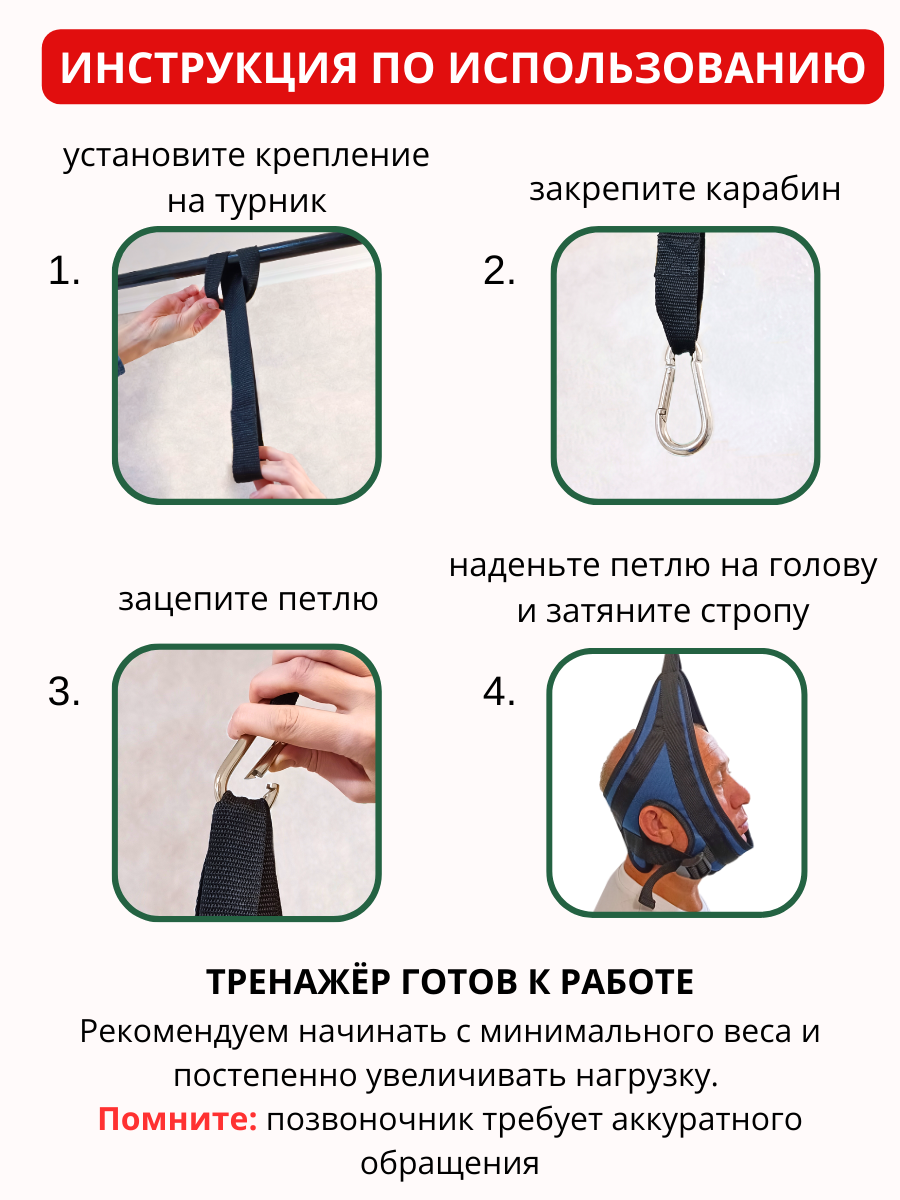 ИНСТРУКЦИЯ ПО ИСПОЛЬЗОВАНИЮ

установите крепление на турник

1.

закрепите карабин

2.

зацепите петлю

3.

наденьте петлю на голову и затяните стропу

4.

ТРЕНАЖЁР ГОТОВ К РАБОТЕ

Рекомендуем начинать с минимального веса и постепенно увеличивать нагрузку.

Помните: позвоночник требует аккуратного обращения