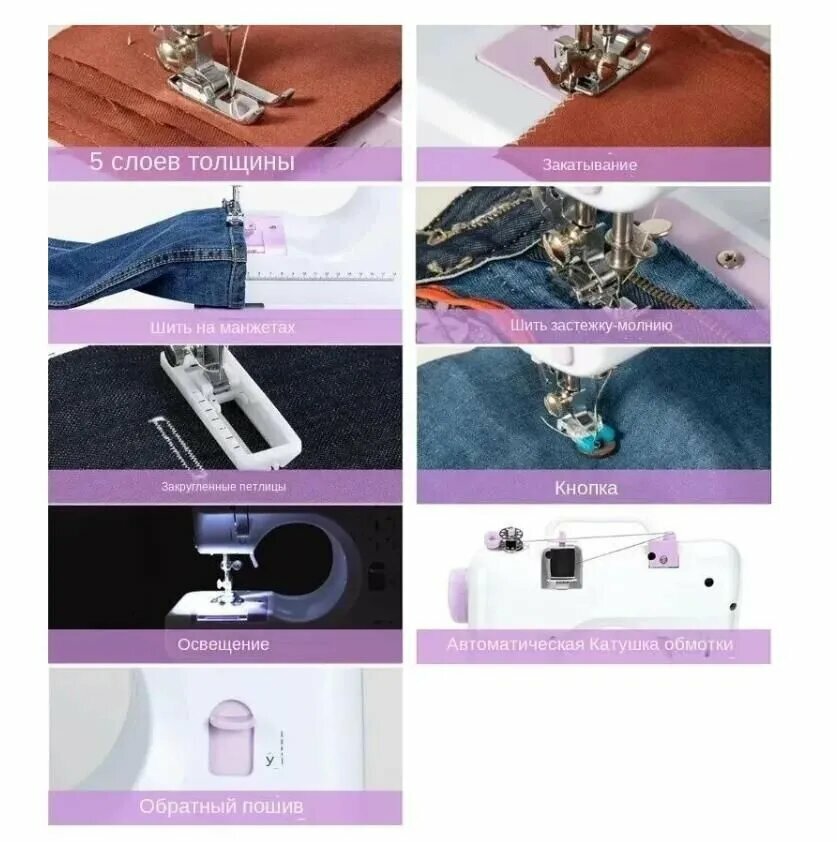 5 слоев толщины

Закатывание

Шить на манжетах

Шить застежку-молнию

Закругленные петлицы

Кнопка

Освещение

Автоматическая Катушка обмотки

Обратный пошив