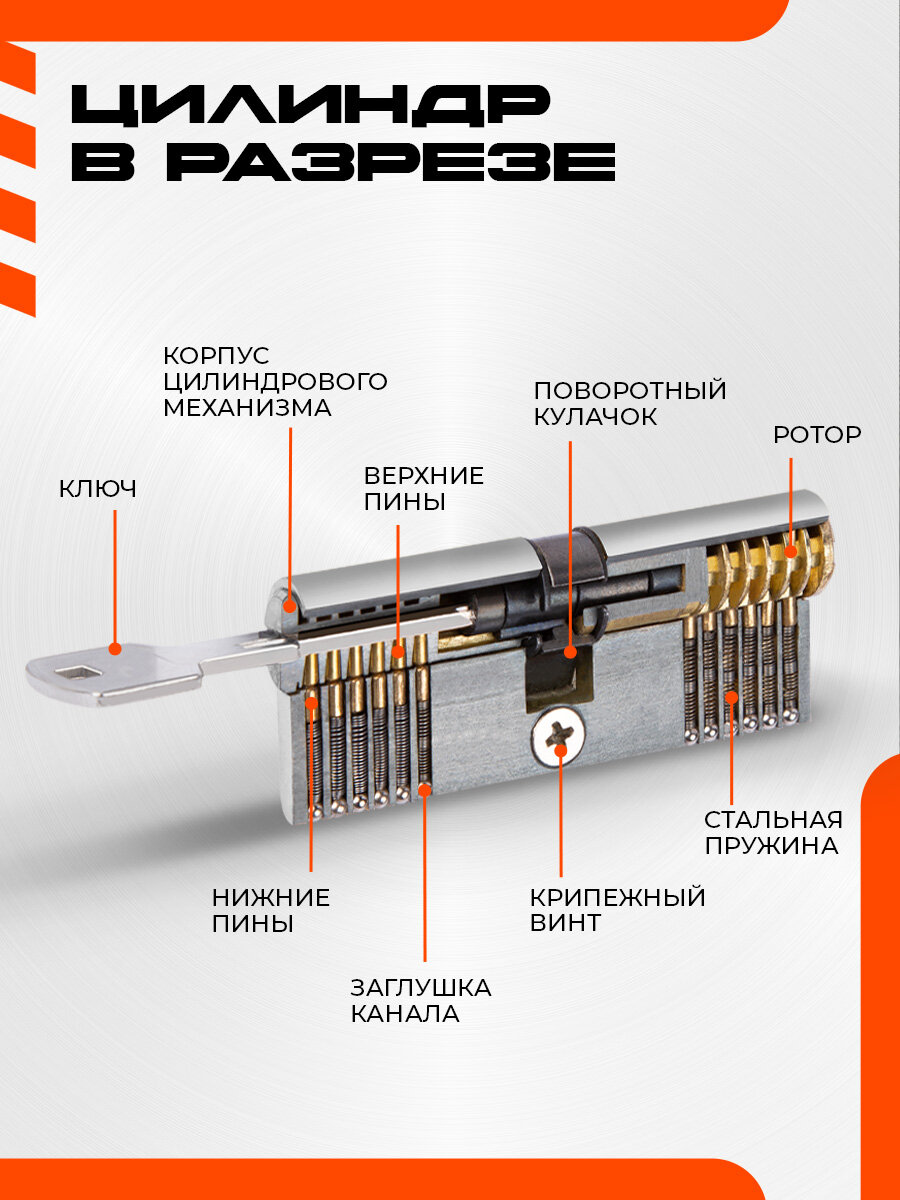 ЦИЛИНДР В РАЗРЕЗЕ

КОРПУС ЦИЛИНДРОВОГО МЕХАНИЗМА

ПОВОРОТНЫЙ КУЛАЧОК

РОТОР

КЛЮЧ

ВЕРХНИЕ ПИНЫ

СТАЛЬНАЯ ПРУЖИНА

НИЖНИЕ ПИНЫ

КРИПЕЖНЫЙ ВИНТ

ЗАГЛУШКА КАНАЛА