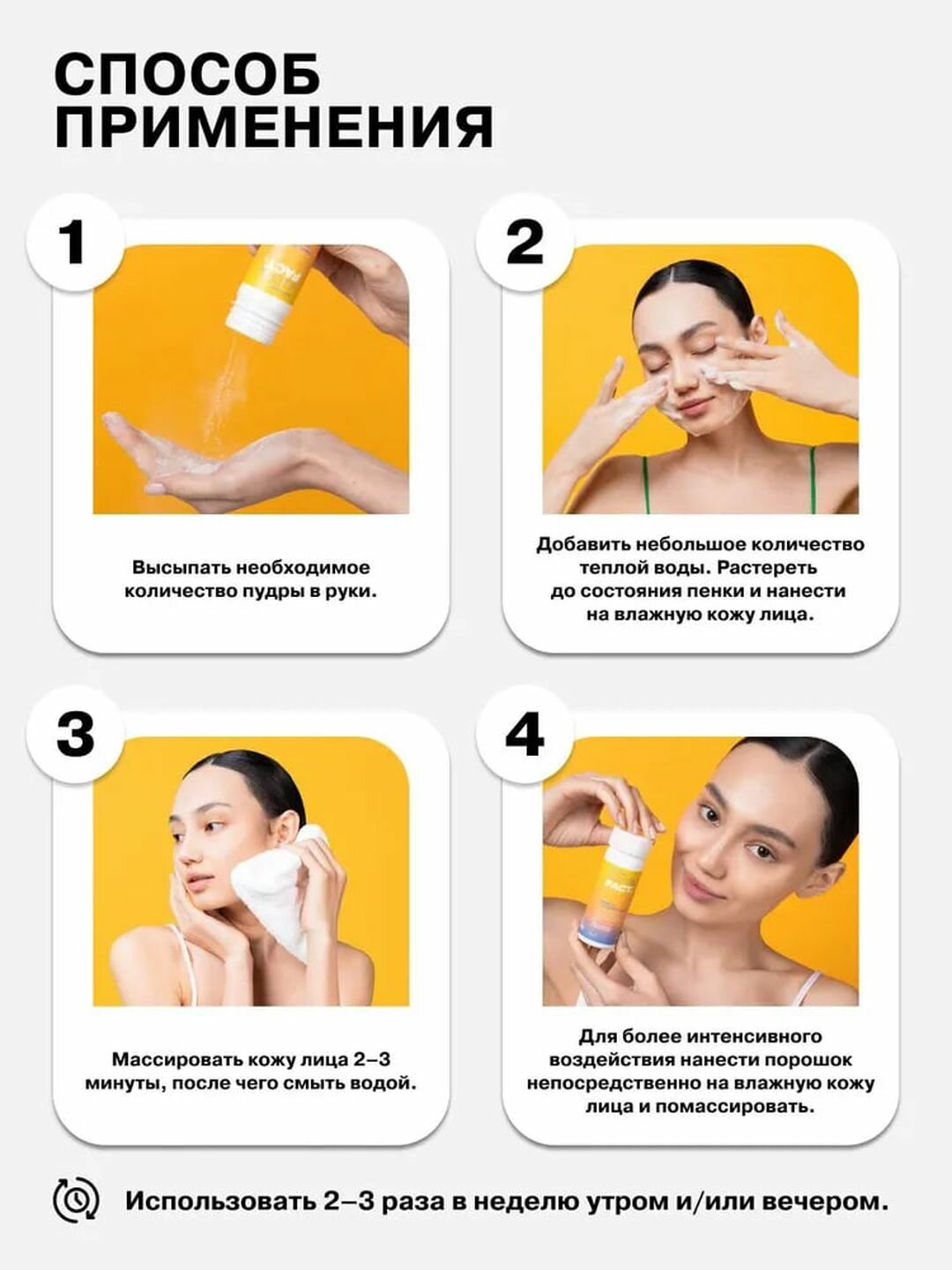 СПОСОБ ПРИМЕНЕНИЯ

1

FACT

Высыпать необходимое количество пудры в руки.

2

Добавить небольшое количество теплой воды. Растереть до состояния пенки и нанести на влажную кожу лица.

3

Массировать кожу лица 2–3 минуты, после чего смыть водой.

4

FACT

Для более интенсивного воздействия нанести порошок непосредственно на влажную кожу лица и помассировать.

Использовать 2–3 раза в неделю утром и/или вечером.