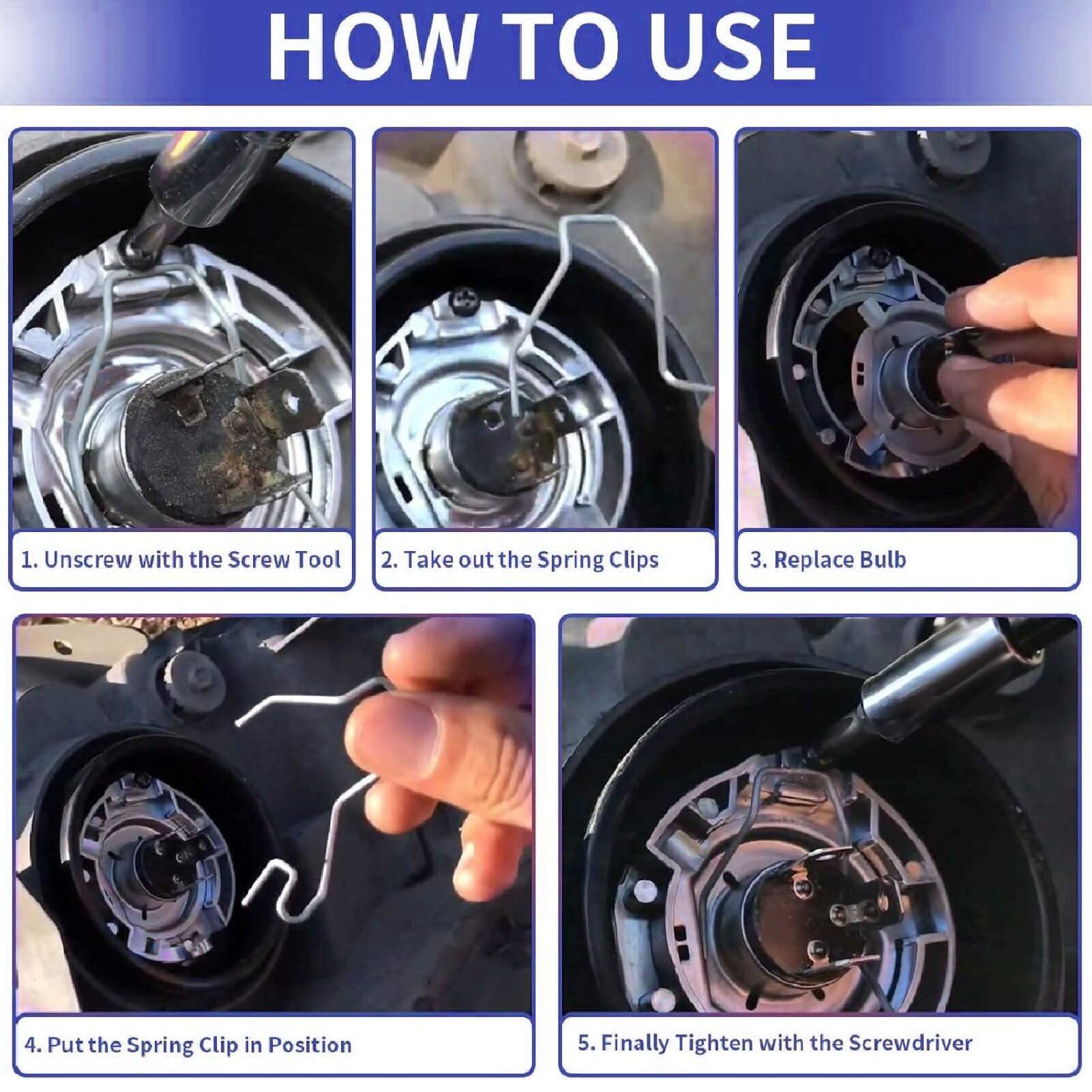 HOW TO USE

1. Unscrew with the Screw Tool

2. Take out the Spring Clips

3. Replace Bulb

4. Put the Spring Clip in Position

5. Finally Tighten with the Screwdriver