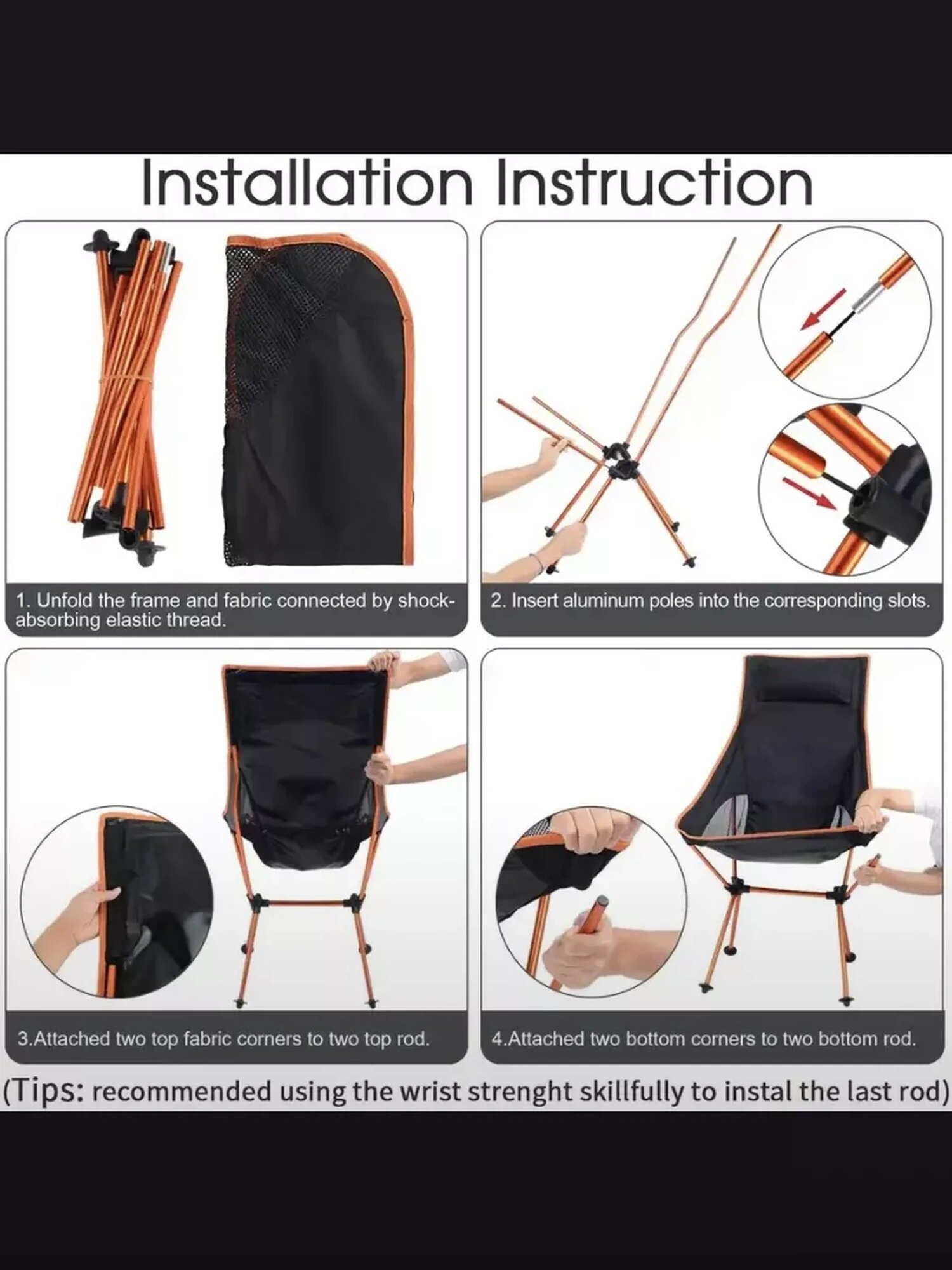 Installation Instruction

1. Unfold the frame and fabric connected by shock-absorbing elastic thread.

2. Insert aluminum poles into the corresponding slots.

3.Attached two top fabric corners to two top rod.

4.Attached two bottom corners to two bottom rod.

(Tips: recommended using the wrist strenght skillfully to instal the last rod)