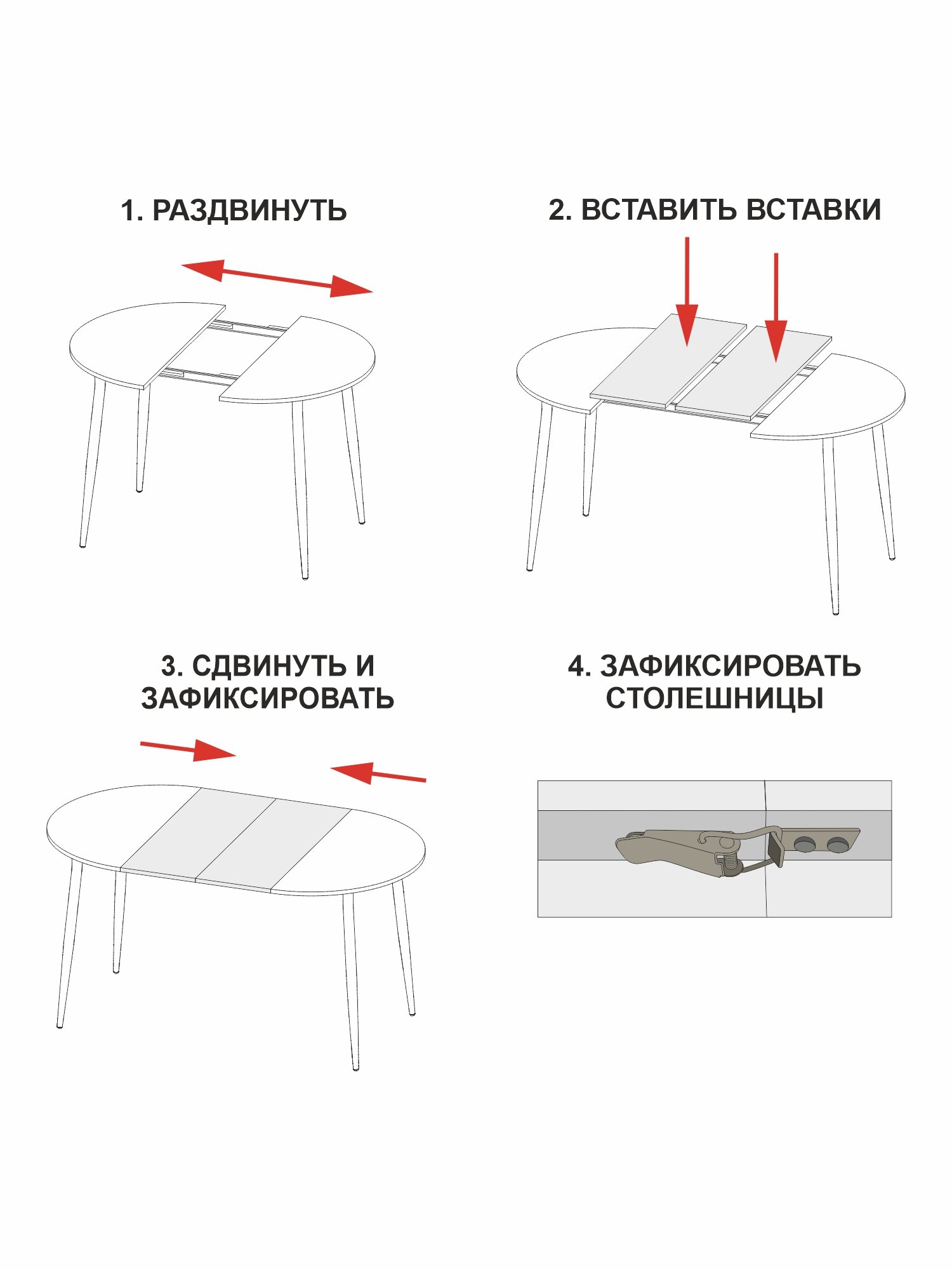 1. РАЗДВИНУТЬ

2. ВСТАВИТЬ ВСТАВКИ

3. СДВИНУТЬ И ЗАФИКСИРОВАТЬ

4. ЗАФИКСИРОВАТЬ СТОЛЕШНИЦЫ