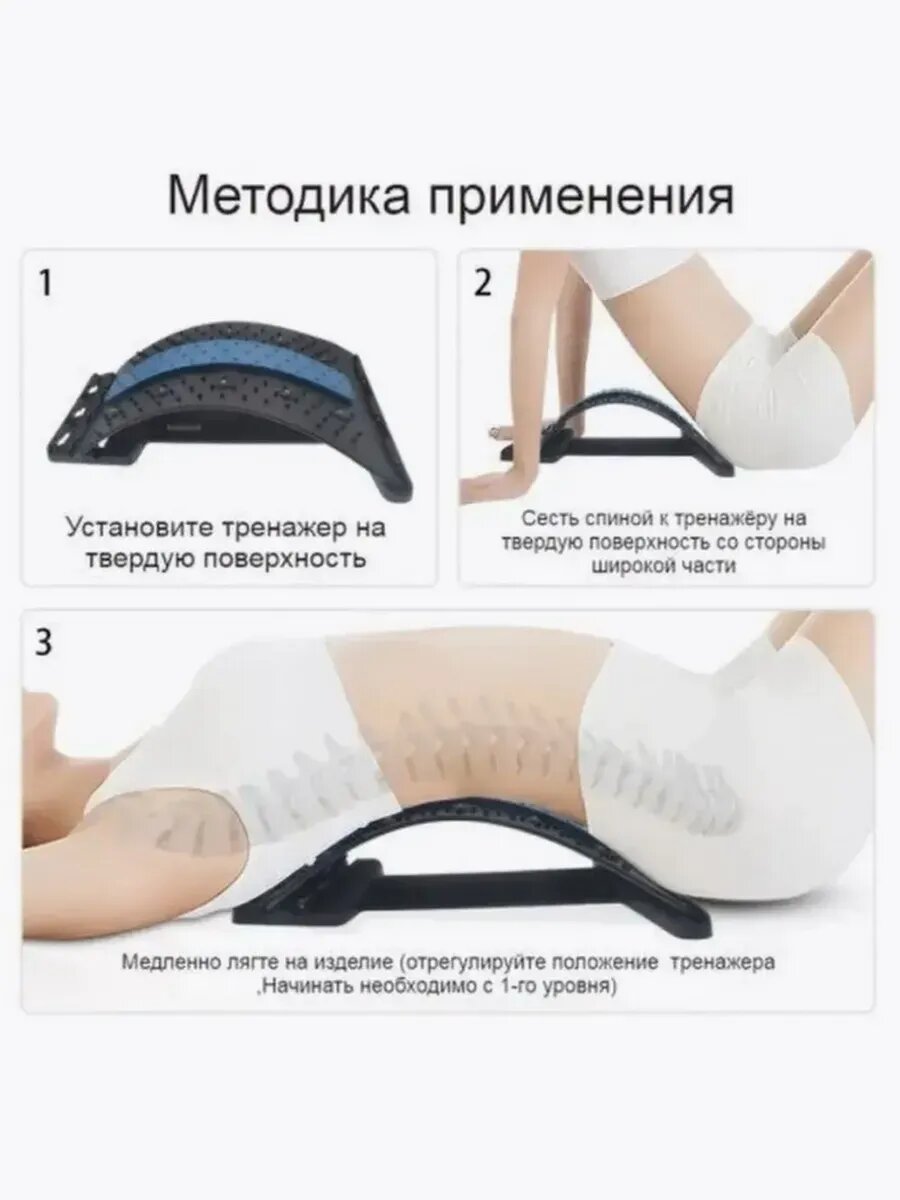 Методика применения

1

Установите тренажер на твердую поверхность

2

Сесть спиной к тренажёру на твердую поверхность со стороны широкой части

3

Медленно лягте на изделие (отрегулируйте положение тренажера ,Начинать необходимо с 1-го уровня)