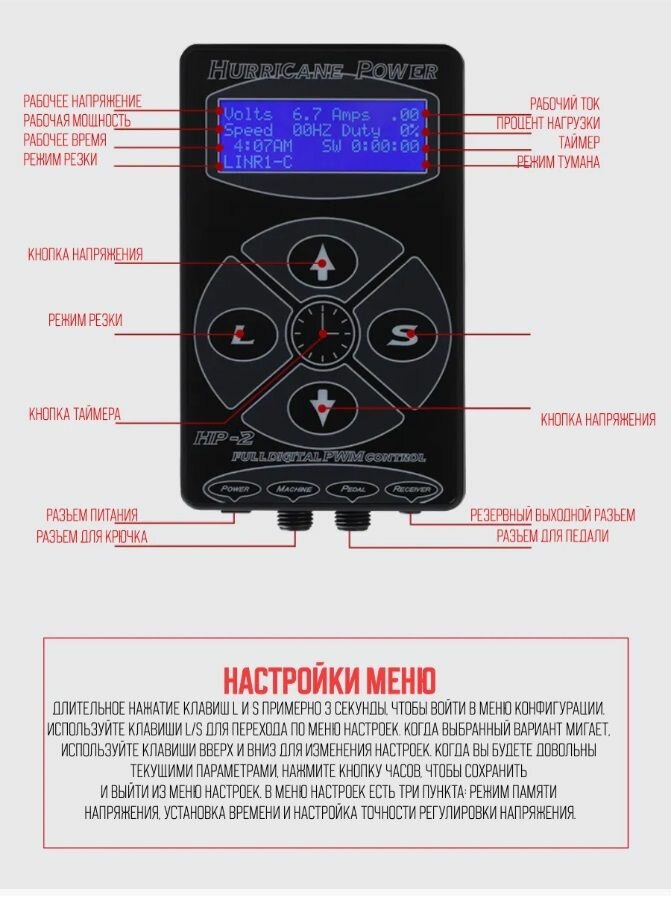 HURRICANE POWER

РАБОЧЕЕ НАПРЯЖЕНИЕ
РАБОЧАЯ МОЩНОСТЬ
РАБОЧЕЕ ВРЕМЯ
РЕЖИМ РЕЗКИ

Volts 6.7 Amps .00
Speed 00HZ Duty 0%
4:07AM SW 0:00:00
LINR1-C

РАБОЧИЙ ТОК
ПРОЦЕНТ НАГРУЗКИ
ТАЙМЕР
РЕЖИМ ТУМАНА

КНОПКА НАПРЯЖЕНИЯ
РЕЖИМ РЕЗКИ
L
S
КНОПКА ТАЙМЕРА
КНОПКА НАПРЯЖЕНИЯ

HP-2
FULL DIGITAL PWM CONTROL

POWER
MACHINE
PEDAL
RECEIVER

РАЗЪЕМ ПИТАНИЯ
РАЗЪЕМ ДЛЯ КРЮЧКА
РЕЗЕРВНЫЙ ВЫХОДНОЙ РАЗЪЕМ
РАЗЪЕМ ДЛЯ ПЕДАЛИ

НАСТРОЙКИ МЕНЮ

ДЛИТЕЛЬНОЕ НАЖАТИЕ КЛАВИШ L И S ПРИМЕРНО 3 СЕКУНДЫ, ЧТОБЫ ВОЙТИ В МЕНЮ КОНФИГУРАЦИИ. ИСПОЛЬЗУЙТЕ КЛАВИШИ L/S ДЛЯ ПЕРЕХОДА ПО МЕНЮ НАСТРОЕК. КОГДА ВЫБРАННЫЙ ВАРИАНТ МИГАЕТ, ИСПОЛЬЗУЙТЕ КЛАВИШИ ВВЕРХ И ВНИЗ ДЛЯ ИЗМЕНЕНИЯ НАСТРОЕК. КОГДА ВЫ БУДЕТЕ ДОВОЛЬНЫ ТЕКУЩИМИ ПАРАМЕТРАМИ, НАЖМИТЕ КНОПКУ ЧАСОВ, ЧТОБЫ СОХРАНИТЬ И ВЫЙТИ ИЗ МЕНЮ НАСТРОЕК. В МЕНЮ НАСТРОЕК ЕСТЬ ТРИ ПУНКТА: РЕЖИМ ПАМЯТИ НАПРЯЖЕНИЯ, УСТАНОВКА ВРЕМЕНИ И НАСТРОЙКА ТОЧНОСТИ РЕГУЛИРОВКИ НАПРЯЖЕНИЯ.