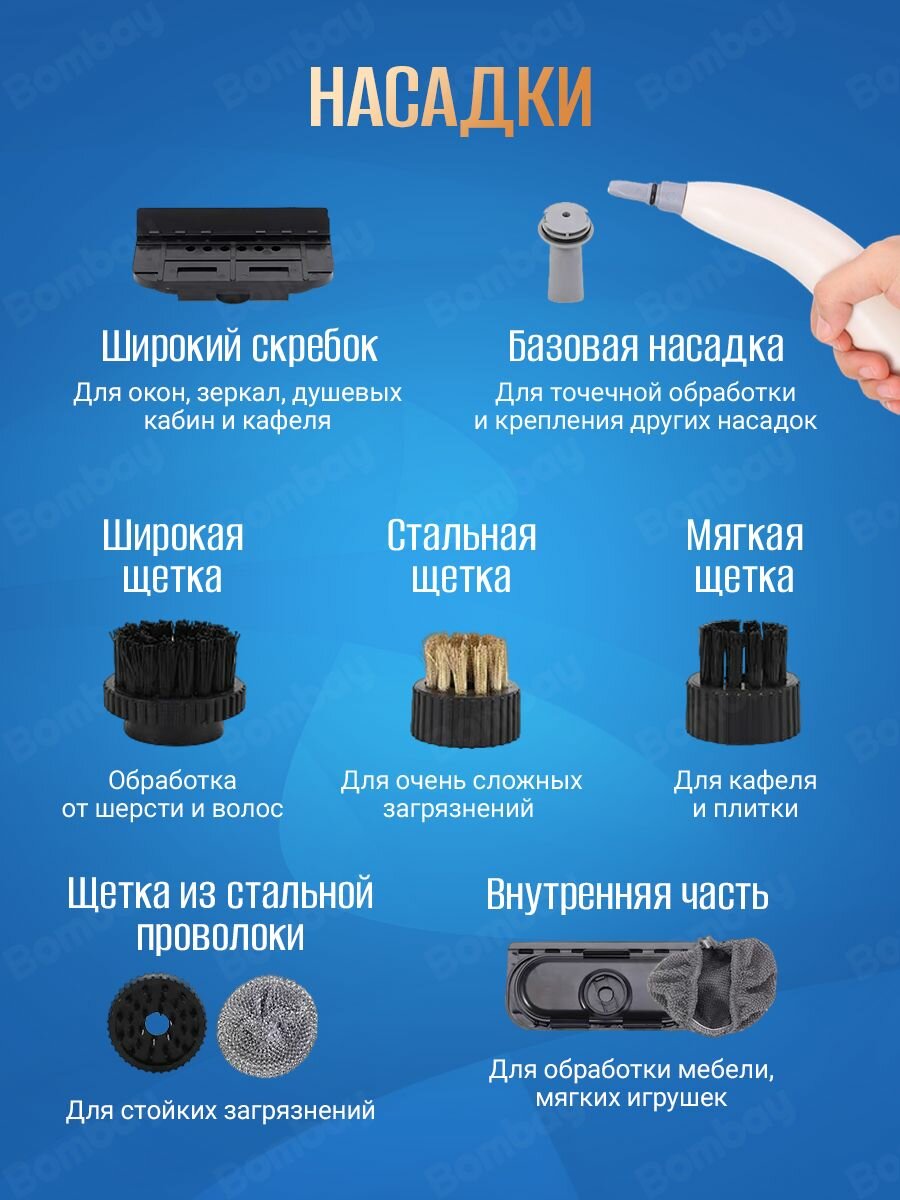 НАСАДКИ

Широкий скребок
Для окон, зеркал, душевых кабин и кафеля

Базовая насадка
Для точечной обработки и крепления других насадок

Широкая щетка
Обработка от шерсти и волос

Стальная щетка
Для очень сложных загрязнений

Мягкая щетка
Для кафеля и плитки

Щетка из стальной проволоки
Для стойких загрязнений

Внутренняя часть
Для обработки мебели, мягких игрушек

Bombay