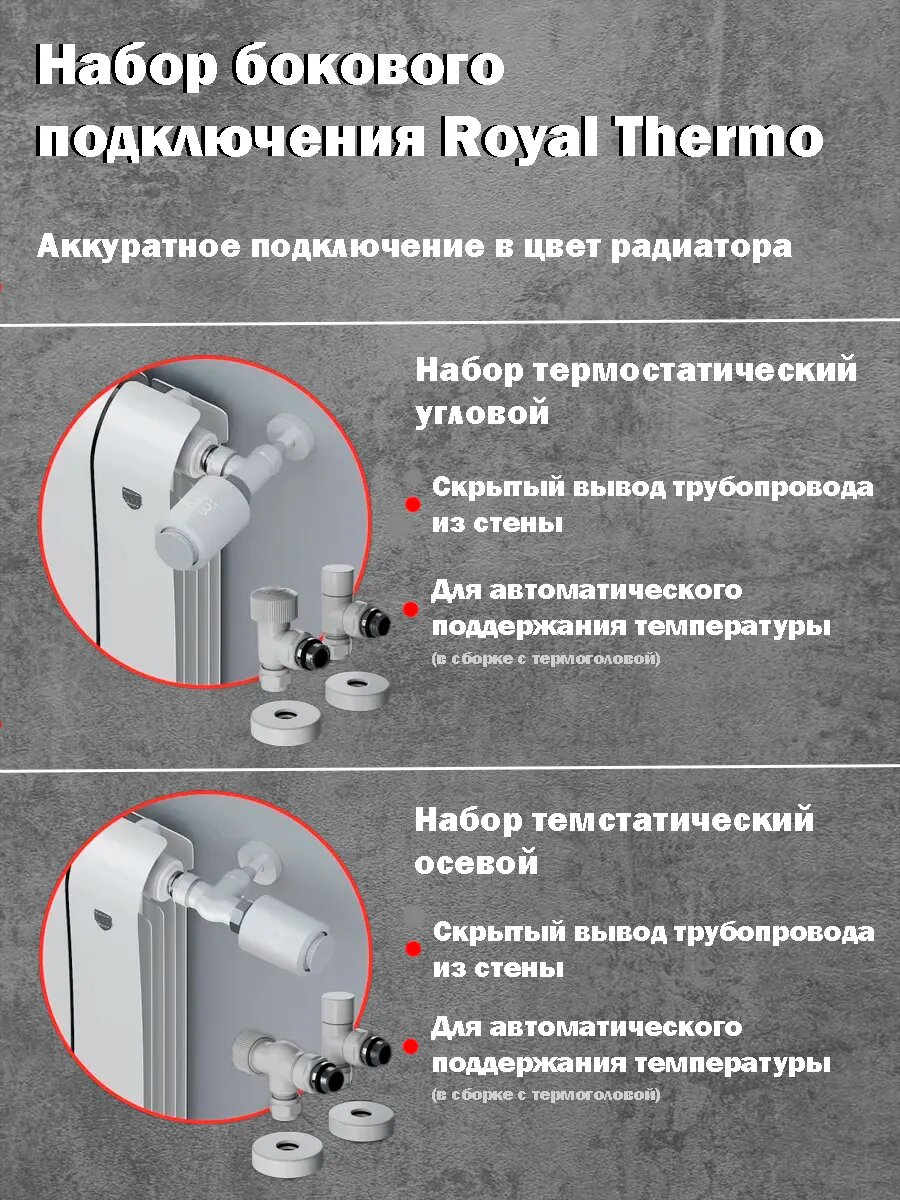 Набор бокового подключения Royal Thermo

Аккуратное подключение в цвет радиатора

Набор термостатический угловой

Скрытый вывод трубопровода из стены

Для автоматического поддержания температуры
(в сборке с термоголовой)

Набор темстатический осевой

Скрытый вывод трубопровода из стены

Для автоматического поддержания температуры
(в сборке с термоголовой)