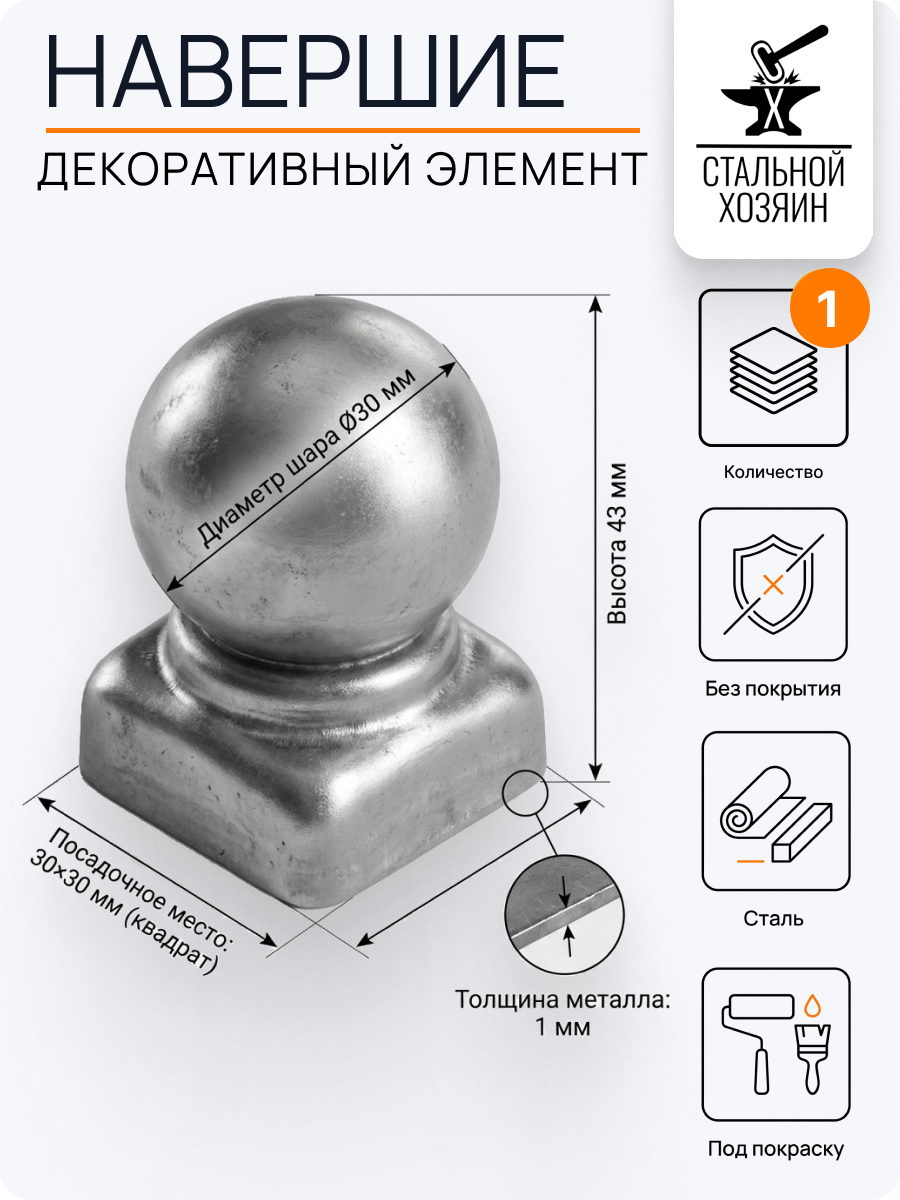 НАВЕРШИЕ

ДЕКОРАТИВНЫЙ ЭЛЕМЕНТ

СТАЛЬНОЙ ХОЗЯИН

Диаметр шара Ø30 мм

Высота 43 мм

Посадочное место: 30×30 мм (квадрат)

Толщина металла: 1 мм

1

Количество

Без покрытия

Сталь

Под покраску