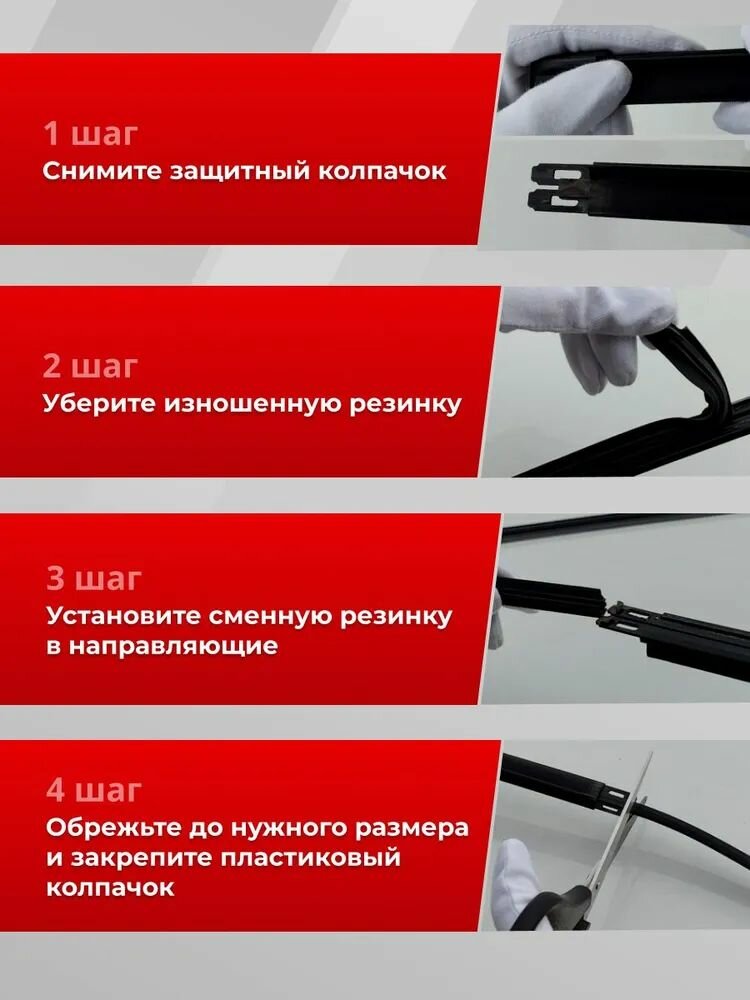 1 шаг
Снимите защитный колпачок

2 шаг
Уберите изношенную резинку

3 шаг
Установите сменную резинку в направляющие

4 шаг
Обрежьте до нужного размера и закрепите пластиковый колпачок