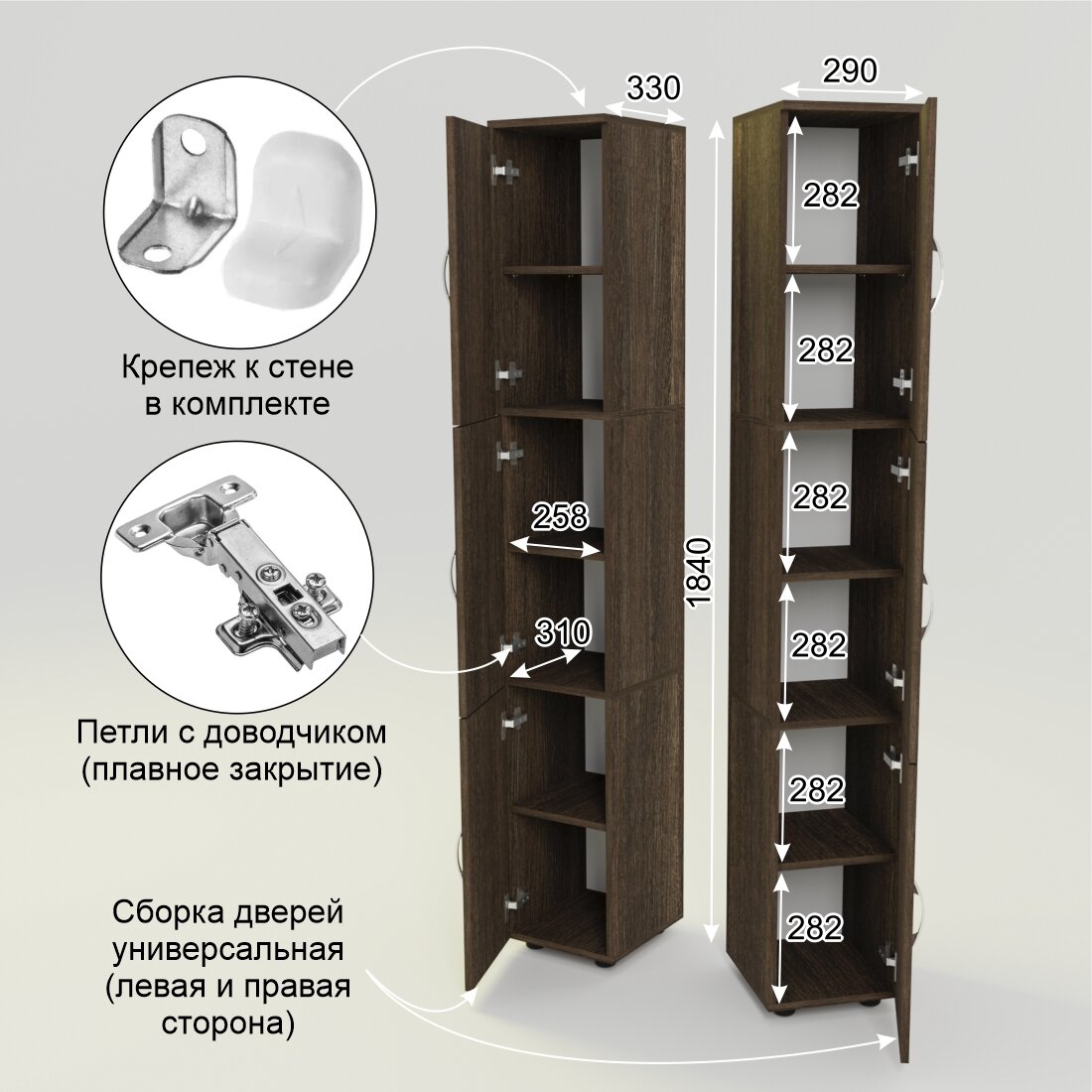 Крепеж к стене в комплекте

Петли с доводчиком (плавное закрытие)

Сборка дверей универсальная (левая и правая сторона)

330

258

310

1840

290

282

282

282

282

282

282