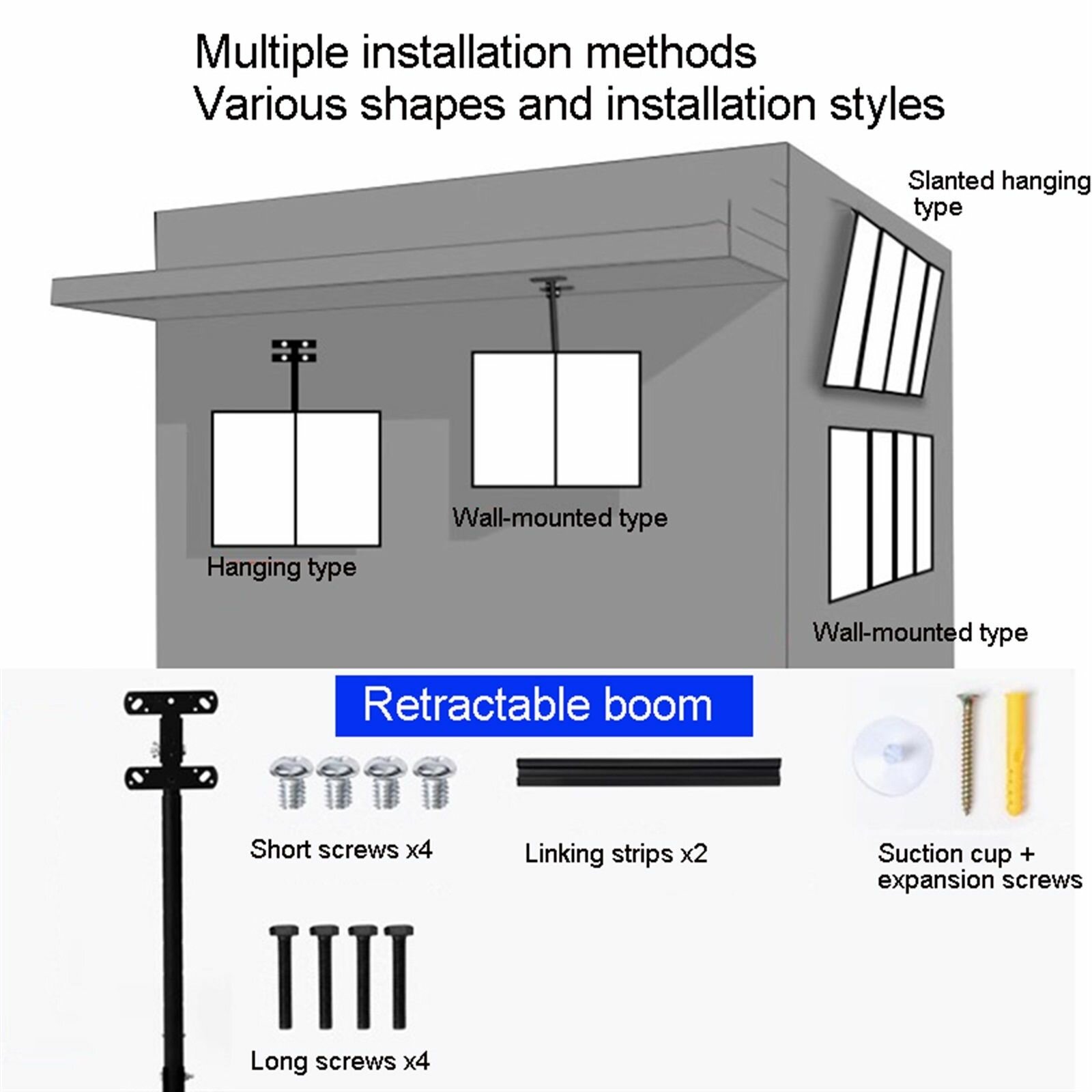 Multiple installation methods
Various shapes and installation styles

Slanted hanging type

Wall-mounted type

Hanging type

Wall-mounted type

Retractable boom

Short screws x4

Linking strips x2

Suction cup + expansion screws

Long screws x4