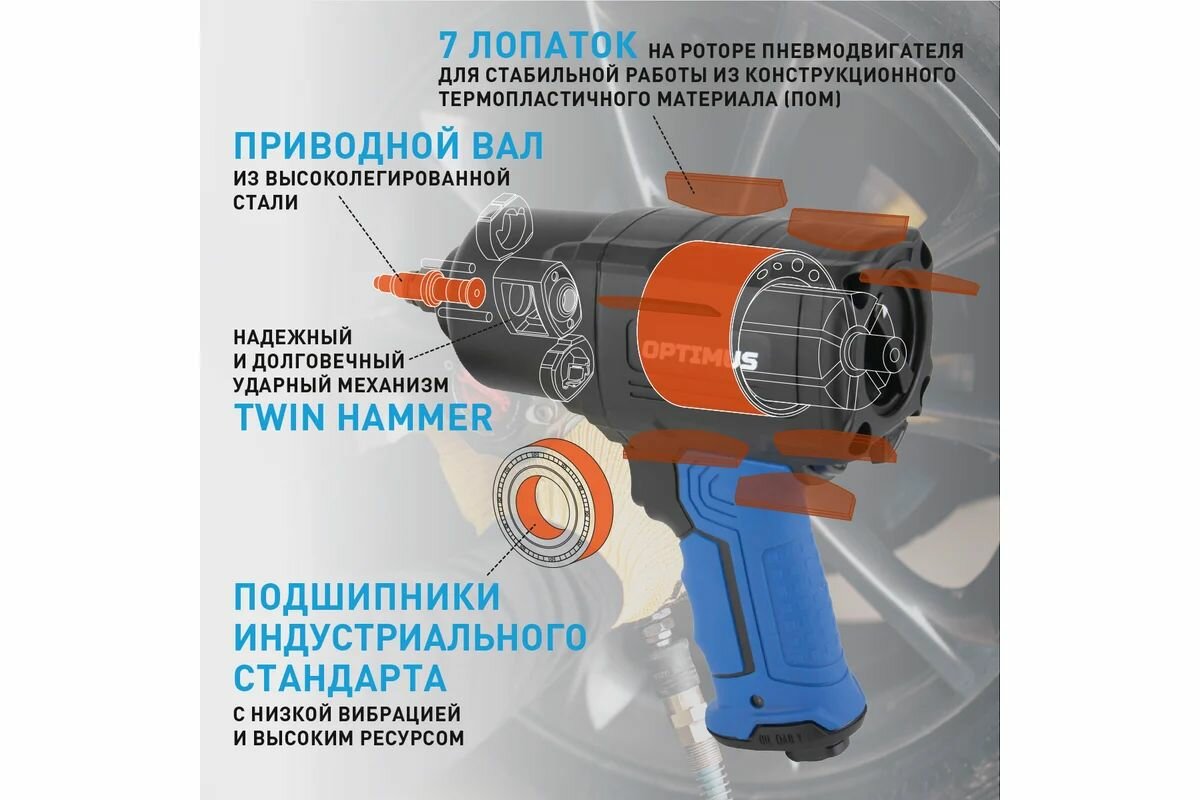 7 ЛОПАТОК НА РОТОРЕ ПНЕВМОДВИГАТЕЛЯ ДЛЯ СТАБИЛЬНОЙ РАБОТЫ ИЗ КОНСТРУКЦИОННОГО ТЕРМОПЛАСТИЧНОГО МАТЕРИАЛА (ПОМ)

ПРИВОДНОЙ ВАЛ
ИЗ ВЫСОКОЛЕГИРОВАННОЙ СТАЛИ

НАДЕЖНЫЙ И ДОЛГОВЕЧНЫЙ УДАРНЫЙ МЕХАНИЗМ
TWIN HAMMER

OPTIMUS

ПОДШИПНИКИ ИНДУСТРИАЛЬНОГО СТАНДАРТА
С НИЗКОЙ ВИБРАЦИЕЙ И ВЫСОКИМ РЕСУРСОМ

OIL DAILY