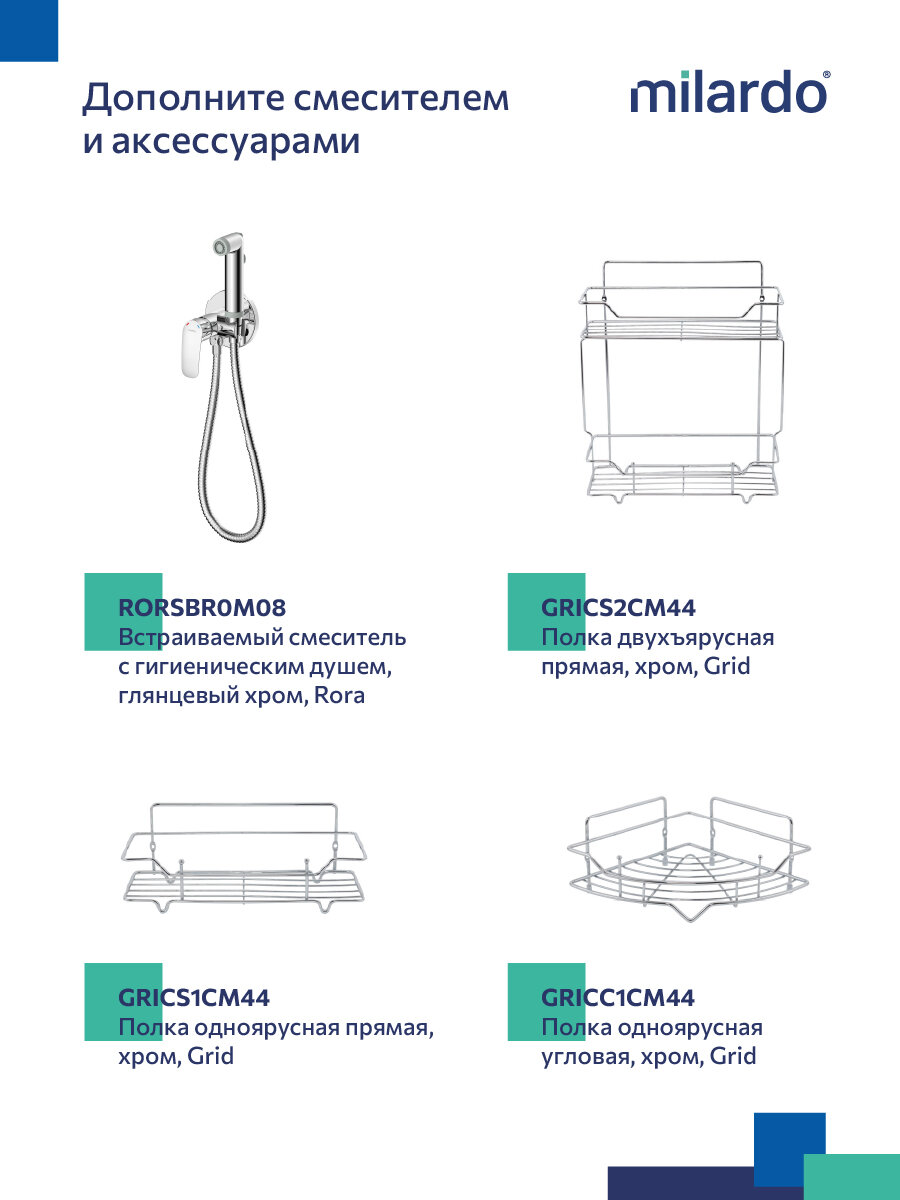 Дополните смесителем и аксессуарами

milardo®

RORSBR0M08
Встраиваемый смеситель с гигиеническим душем, глянцевый хром, Rora

GRICS2CM44
Полка двухъярусная прямая, хром, Grid

GRICS1CM44
Полка одноярусная прямая, хром, Grid

GRICC1CM44
Полка одноярусная угловая, хром, Grid