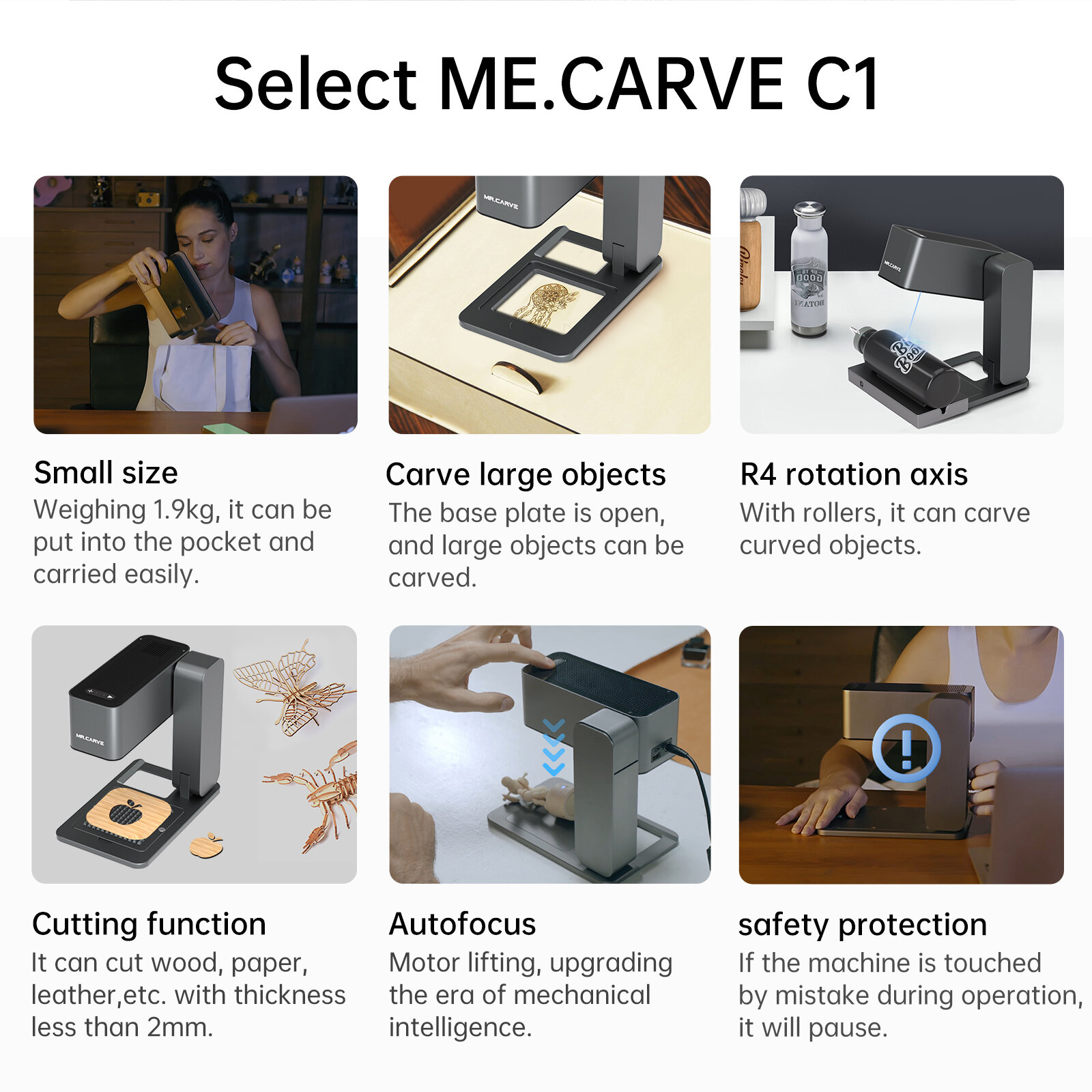 Select ME.CARVE C1

MR.CARVE

MR.CARVE

Small size
Weighing 1.9kg, it can be put into the pocket and carried easily.

Carve large objects
The base plate is open, and large objects can be carved.

R4 rotation axis
With rollers, it can carve curved objects.

MR.CARVE

Cutting function
It can cut wood, paper, leather,etc. with thickness less than 2mm.

Autofocus
Motor lifting, upgrading the era of mechanical intelligence.

safety protection
If the machine is touched by mistake during operation, it will pause.