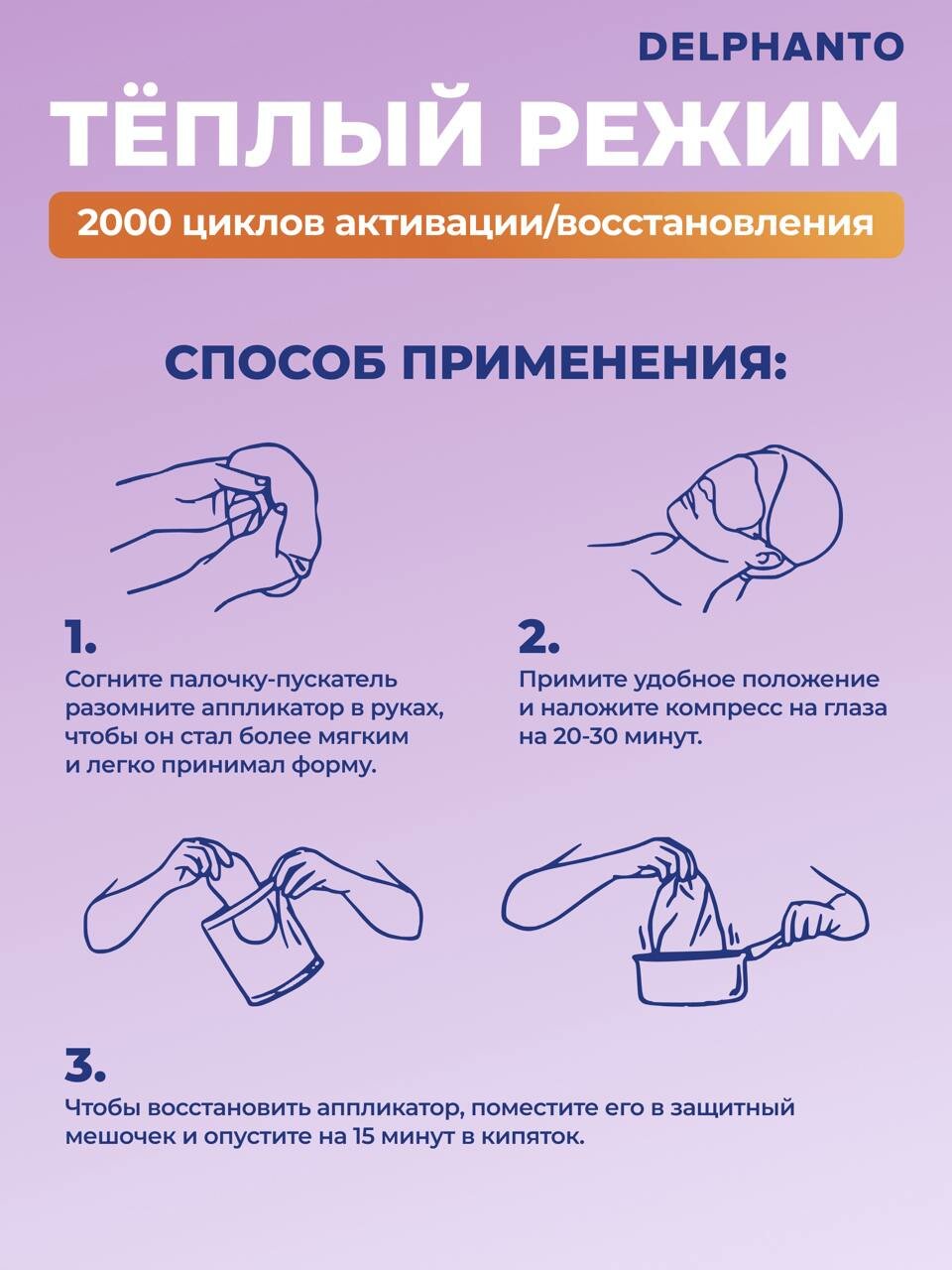 DELPHANTO

ТЁПЛЫЙ РЕЖИМ

2000 циклов активации/восстановления

СПОСОБ ПРИМЕНЕНИЯ:

1.
Согните палочку-пускатель разомните аппликатор в руках, чтобы он стал более мягким и легко принимал форму.

2.
Примите удобное положение и наложите компресс на глаза на 20-30 минут.

3.
Чтобы восстановить аппликатор, поместите его в защитный мешочек и опустите на 15 минут в кипяток.