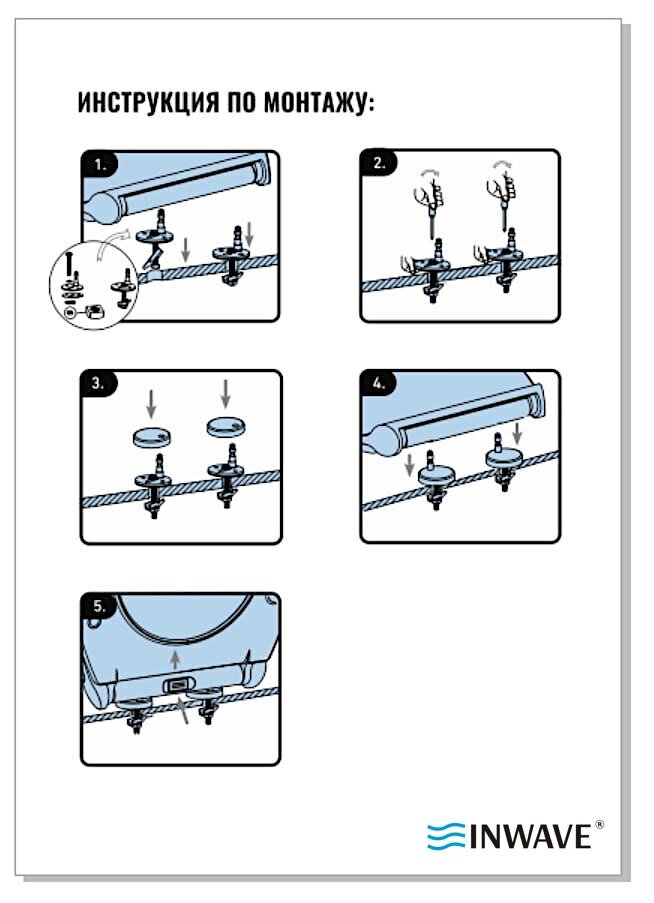 ИНСТРУКЦИЯ ПО МОНТАЖУ:

1.

2.

3.

4.

5.

INWAVE®