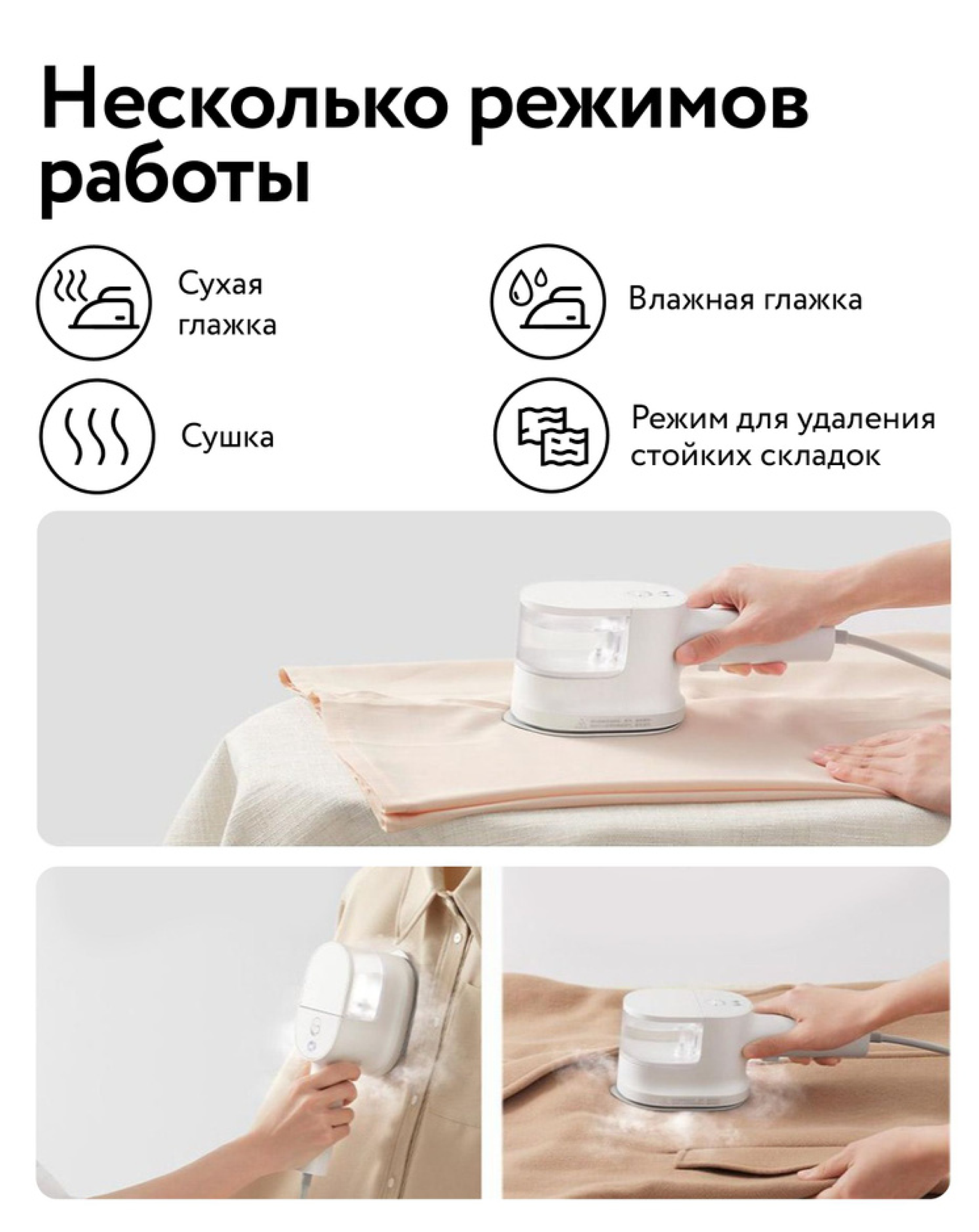 Несколько режимов работы

Сухая глажка

Влажная глажка

Сушка

Режим для удаления стойких складок