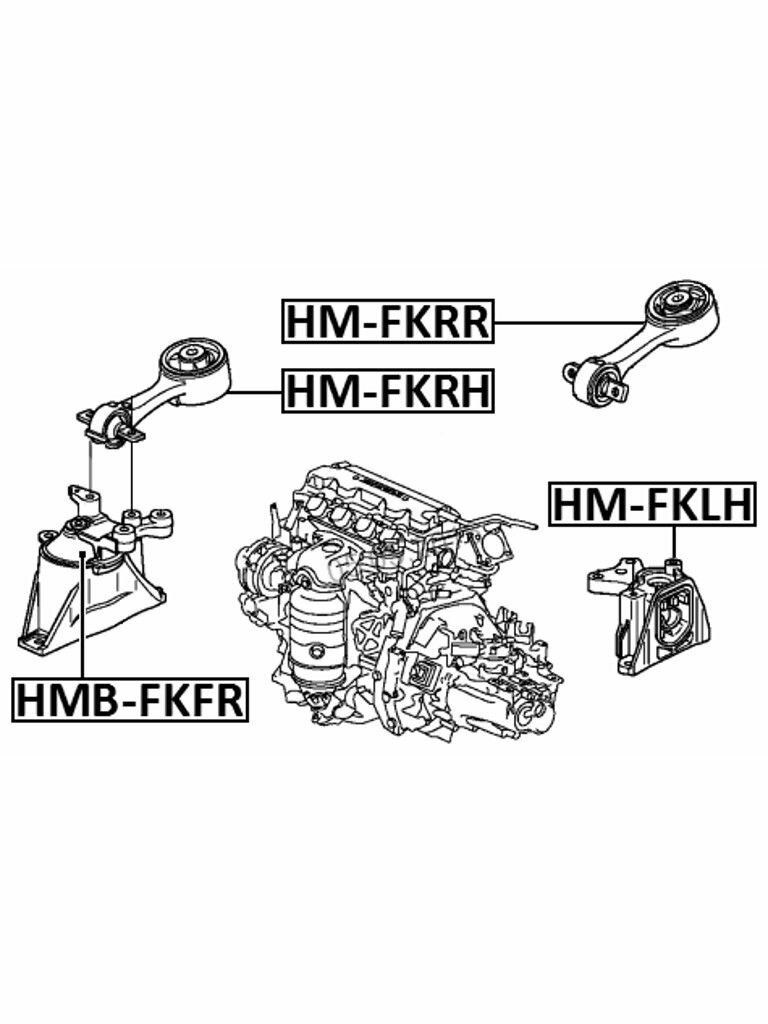 HM-FKRR
HM-FKRH
HM-FKLH
HMB-FKFR