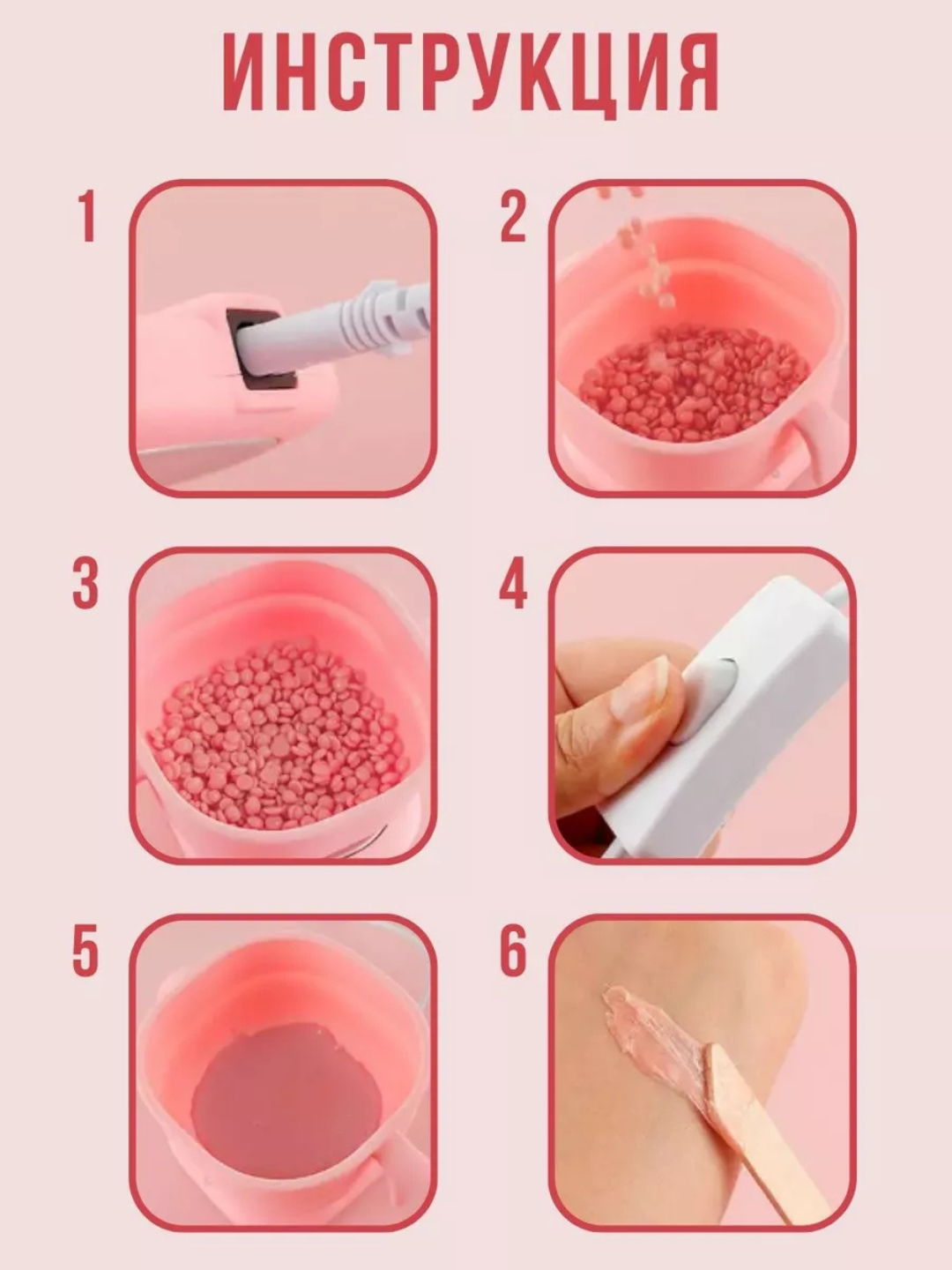 ИНСТРУКЦИЯ

1

2

3

4

5

6