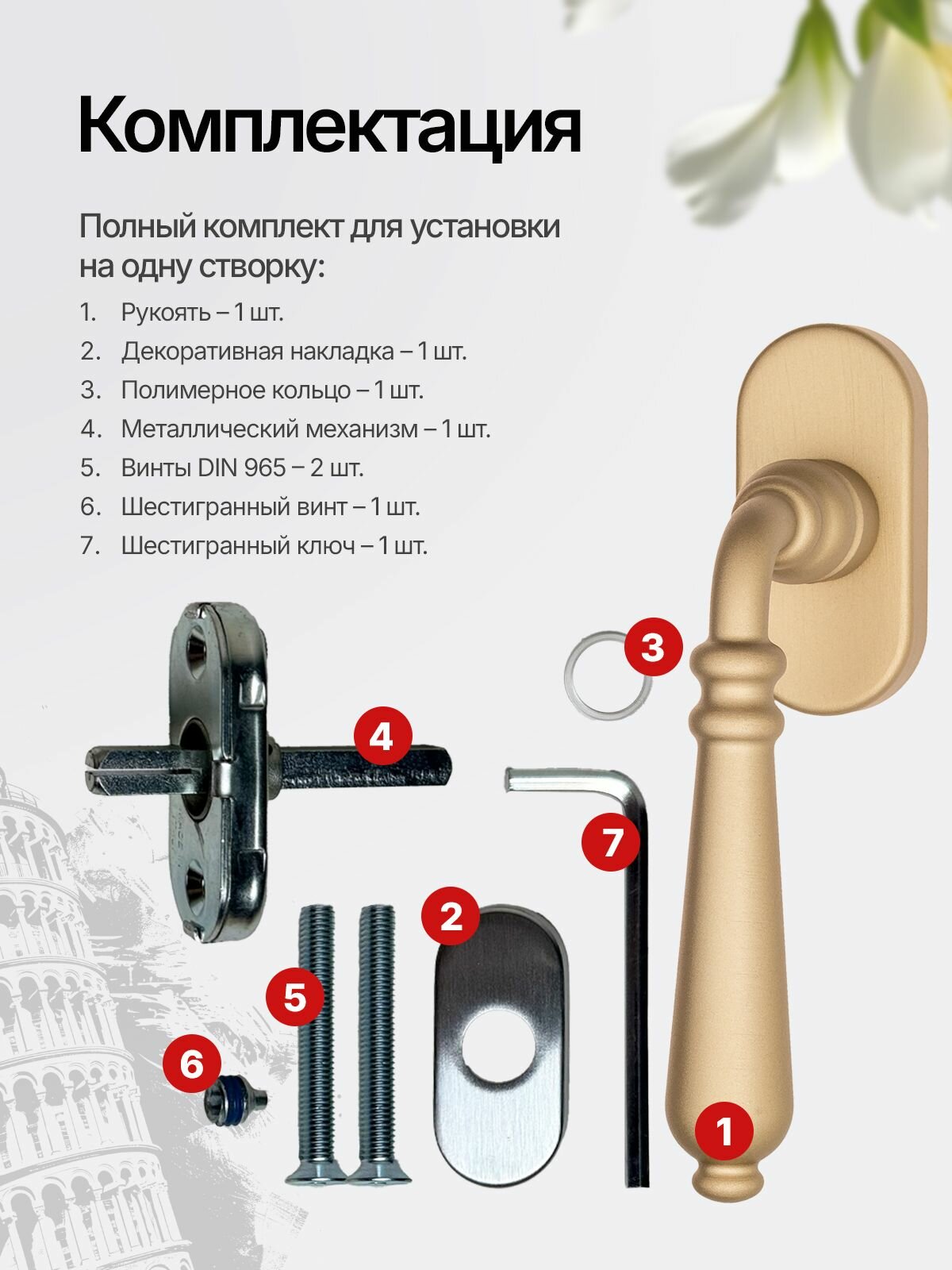 Комплектация

Полный комплект для установки на одну створку:

1. Рукоять – 1 шт.
2. Декоративная накладка – 1 шт.
3. Полимерное кольцо – 1 шт.
4. Металлический механизм – 1 шт.
5. Винты DIN 965 – 2 шт.
6. Шестигранный винт – 1 шт.
7. Шестигранный ключ – 1 шт.

3
4
7
2
5
6
1