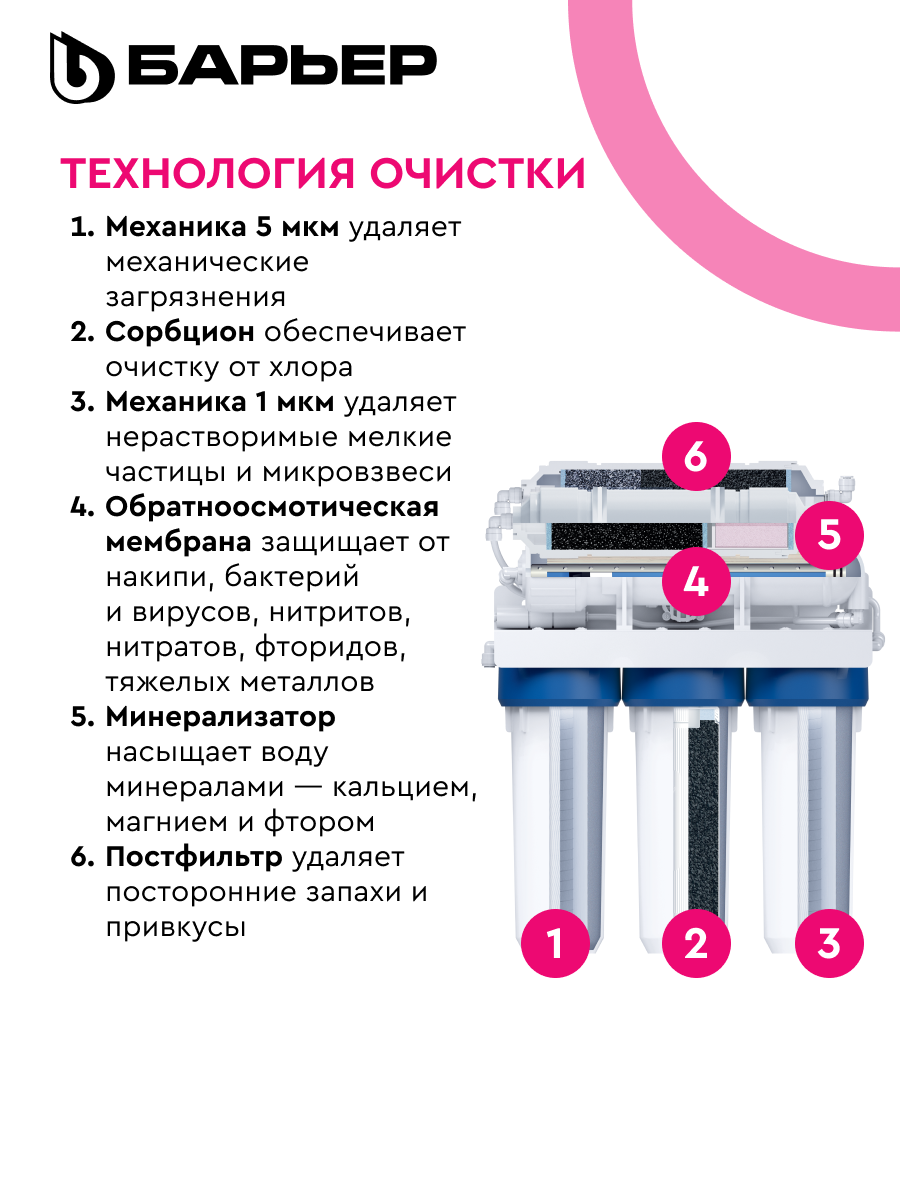 БАРЬЕР

ТЕХНОЛОГИЯ ОЧИСТКИ

1. Механика 5 мкм удаляет механические загрязнения
2. Сорбцион обеспечивает очистку от хлора
3. Механика 1 мкм удаляет нерастворимые мелкие частицы и микровзвеси
4. Обратноосмотическая мембрана защищает от накипи, бактерий и вирусов, нитритов, нитратов, фторидов, тяжелых металлов
5. Минерализатор насыщает воду минералами — кальцием, магнием и фтором
6. Постфильтр удаляет посторонние запахи и привкусы

6
5
4
1
2
3