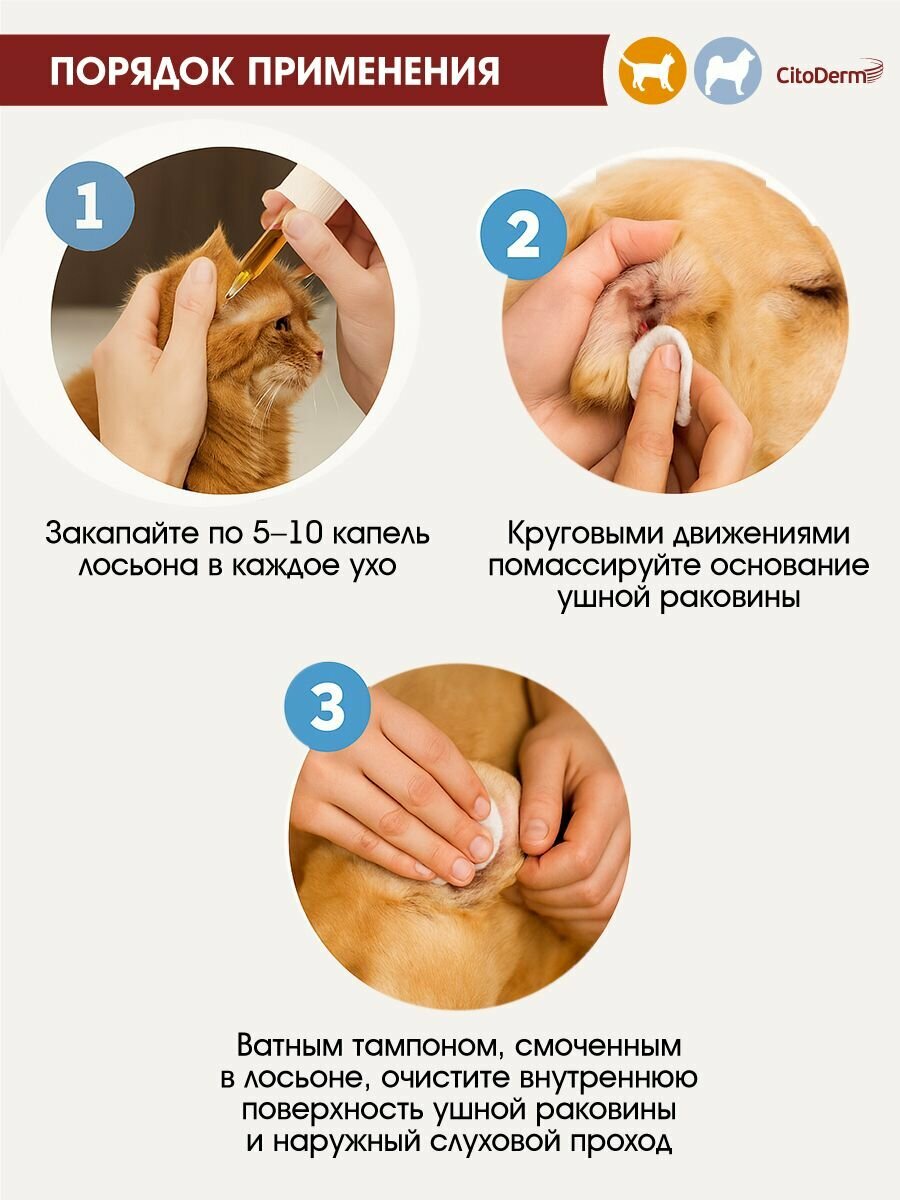 ПОРЯДОК ПРИМЕНЕНИЯ

CitoDerm

1

Закапайте по 5–10 капель лосьона в каждое ухо

2

Круговыми движениями помассируйте основание ушной раковины

3

Ватным тампоном, смоченным в лосьоне, очистите внутреннюю поверхность ушной раковины и наружный слуховой проход