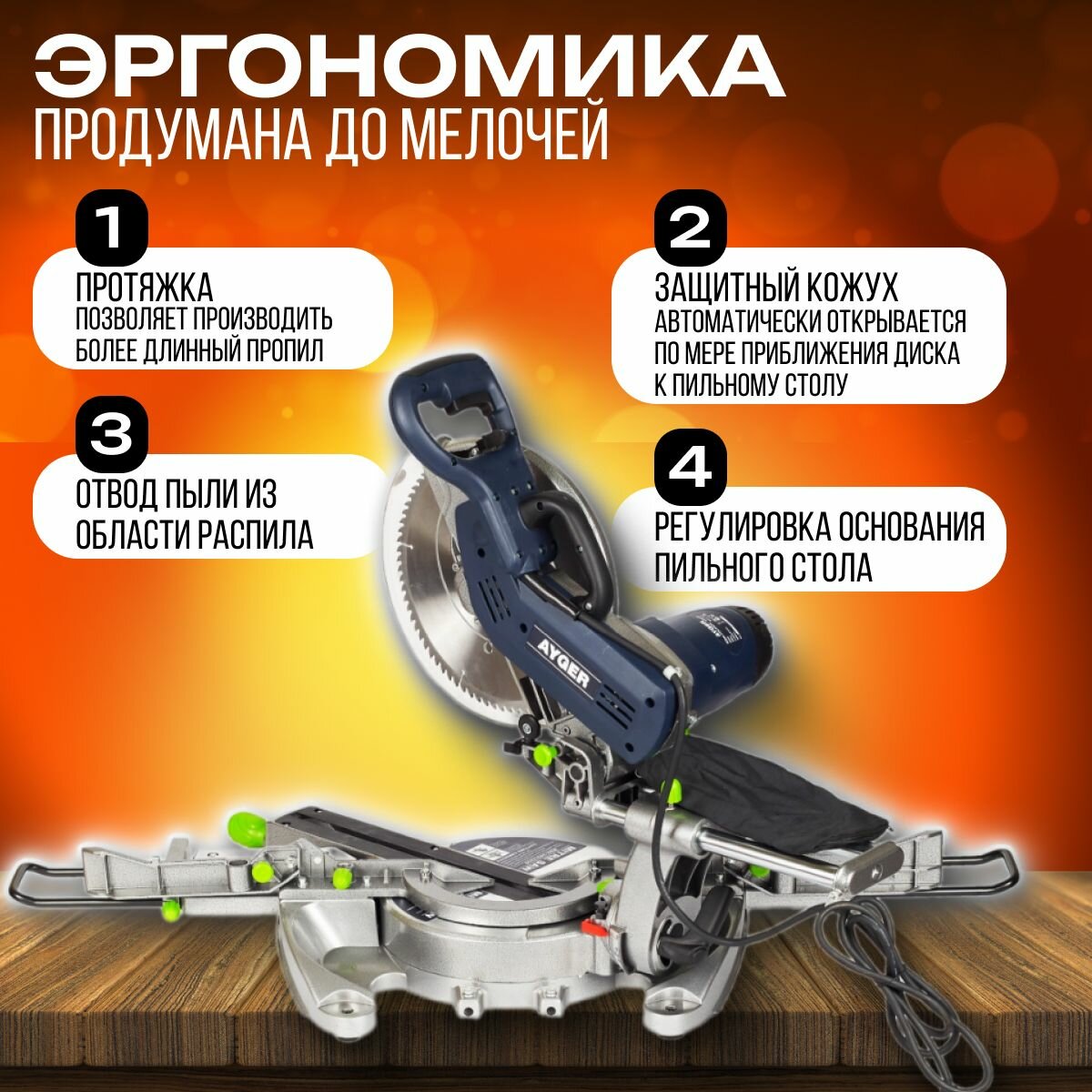 ЭРГОНОМИКА
ПРОДУМАНА ДО МЕЛОЧЕЙ

1
ПРОТЯЖКА
ПОЗВОЛЯЕТ ПРОИЗВОДИТЬ БОЛЕЕ ДЛИННЫЙ ПРОПИЛ

2
ЗАЩИТНЫЙ КОЖУХ
АВТОМАТИЧЕСКИ ОТКРЫВАЕТСЯ ПО МЕРЕ ПРИБЛИЖЕНИЯ ДИСКА К ПИЛЬНОМУ СТОЛУ

3
ОТВОД ПЫЛИ ИЗ ОБЛАСТИ РАСПИЛА

4
РЕГУЛИРОВКА ОСНОВАНИЯ ПИЛЬНОГО СТОЛА

AYGER