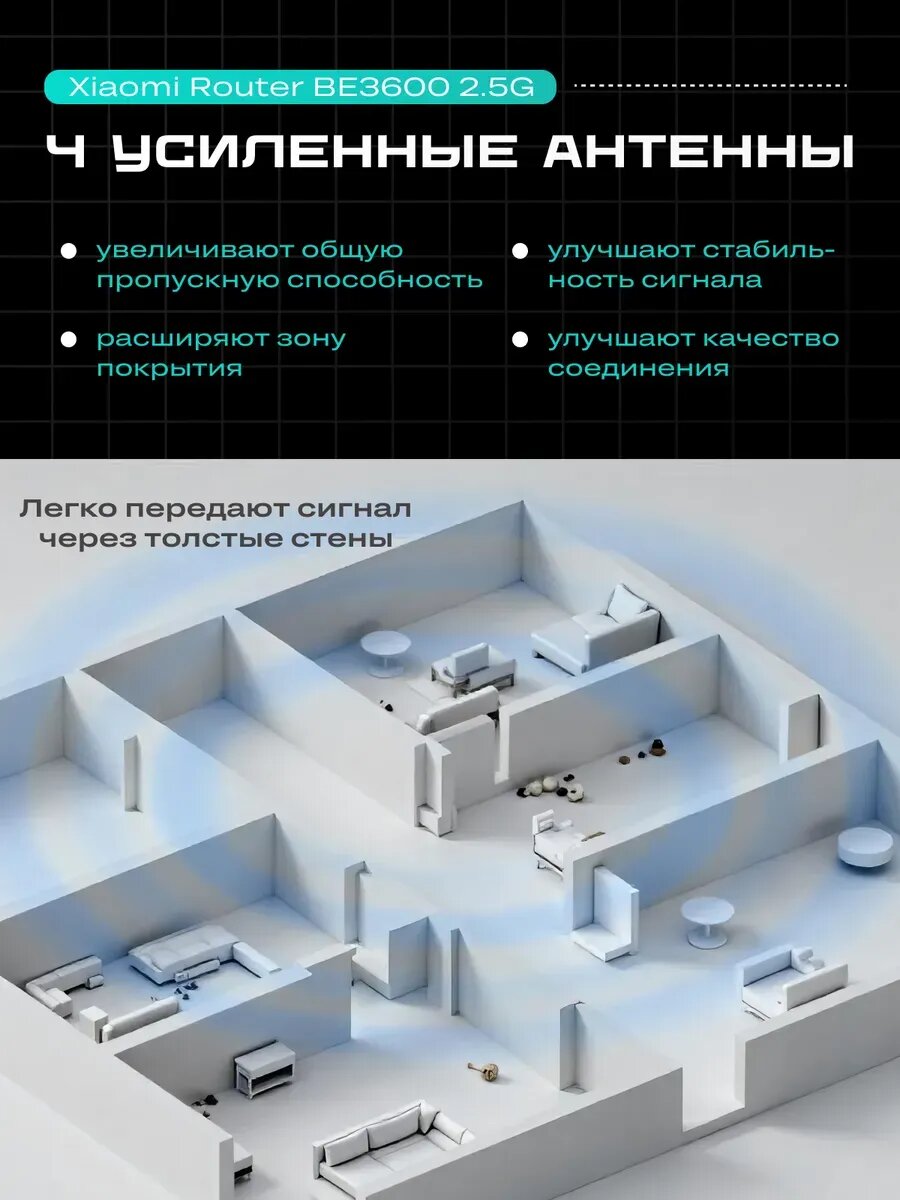 Xiaomi Router BE3600 2.5G

4 УСИЛЕННЫЕ АНТЕННЫ

увеличивают общую пропускную способность

расширяют зону покрытия

улучшают стабильность сигнала

улучшают качество соединения

Легко передают сигнал через толстые стены