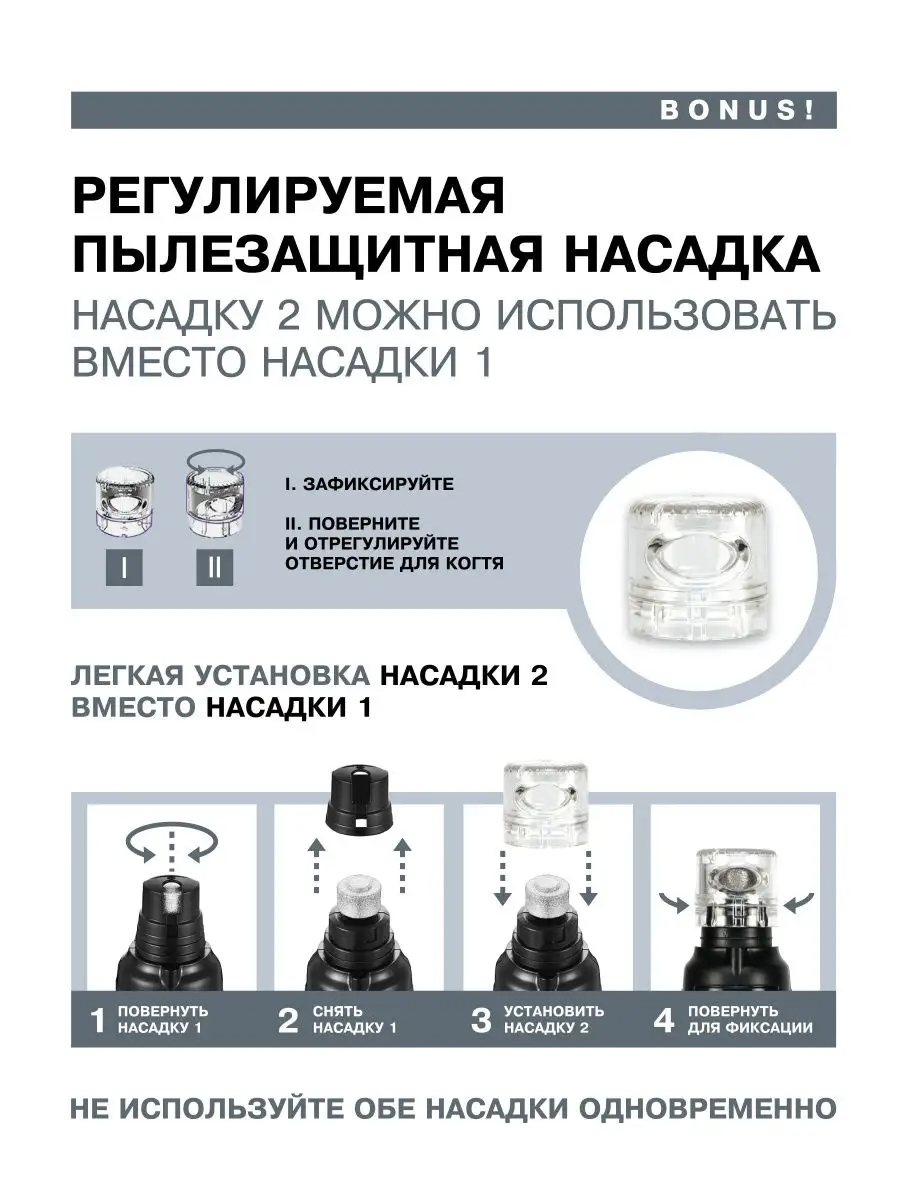 BONUS!

РЕГУЛИРУЕМАЯ ПЫЛЕЗАЩИТНАЯ НАСАДКА

НАСАДКУ 2 МОЖНО ИСПОЛЬЗОВАТЬ ВМЕСТО НАСАДКИ 1

I II

I. ЗАФИКСИРУЙТЕ

II. ПОВЕРНИТЕ И ОТРЕГУЛИРУЙТЕ ОТВЕРСТИЕ ДЛЯ КОГТЯ

ЛЕГКАЯ УСТАНОВКА НАСАДКИ 2 ВМЕСТО НАСАДКИ 1

1 ПОВЕРНУТЬ НАСАДКУ 1

2 СНЯТЬ НАСАДКУ 1

3 УСТАНОВИТЬ НАСАДКУ 2

4 ПОВЕРНУТЬ ДЛЯ ФИКСАЦИИ

НЕ ИСПОЛЬЗУЙТЕ ОБЕ НАСАДКИ ОДНОВРЕМЕННО