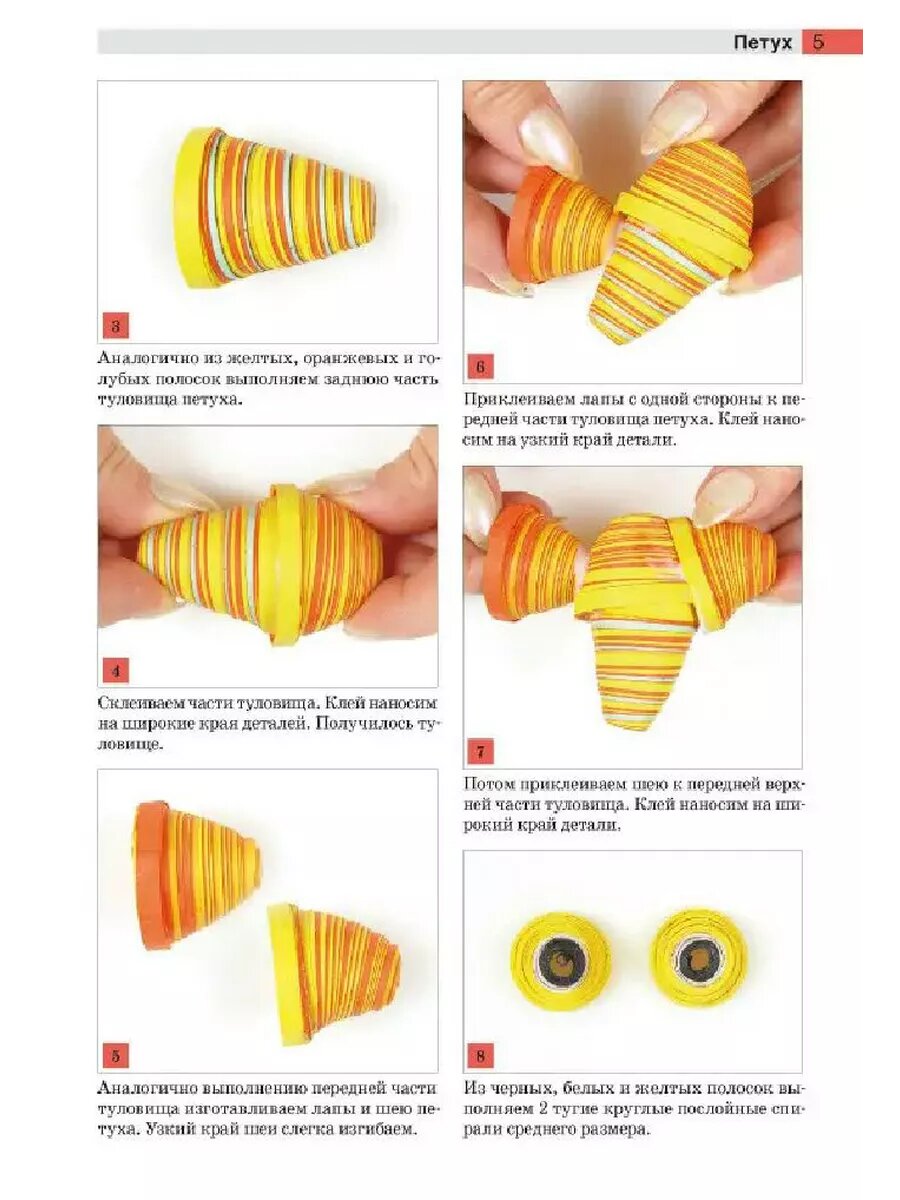 Петух 5

3

Аналогично из желтых, оранжевых и голубых полосок выполняем заднюю часть туловища петуха.

4

Склеиваем части туловища. Клей наносим на широкие края деталей. Получилось туловище.

5

Аналогично выполнению передней части туловища изготавливаем лапы и шею петуха. Узкий край шеи слегка изгибаем.

6

Приклеиваем лапы с одной стороны к передней части туловища петуха. Клей наносим на узкий край детали.

7

Потом приклеиваем шею к передней верхней части туловища. Клей наносим на широкий край детали.

8

Из черных, белых и желтых полосок выполняем 2 тугие круглые послойные спирали среднего размера.