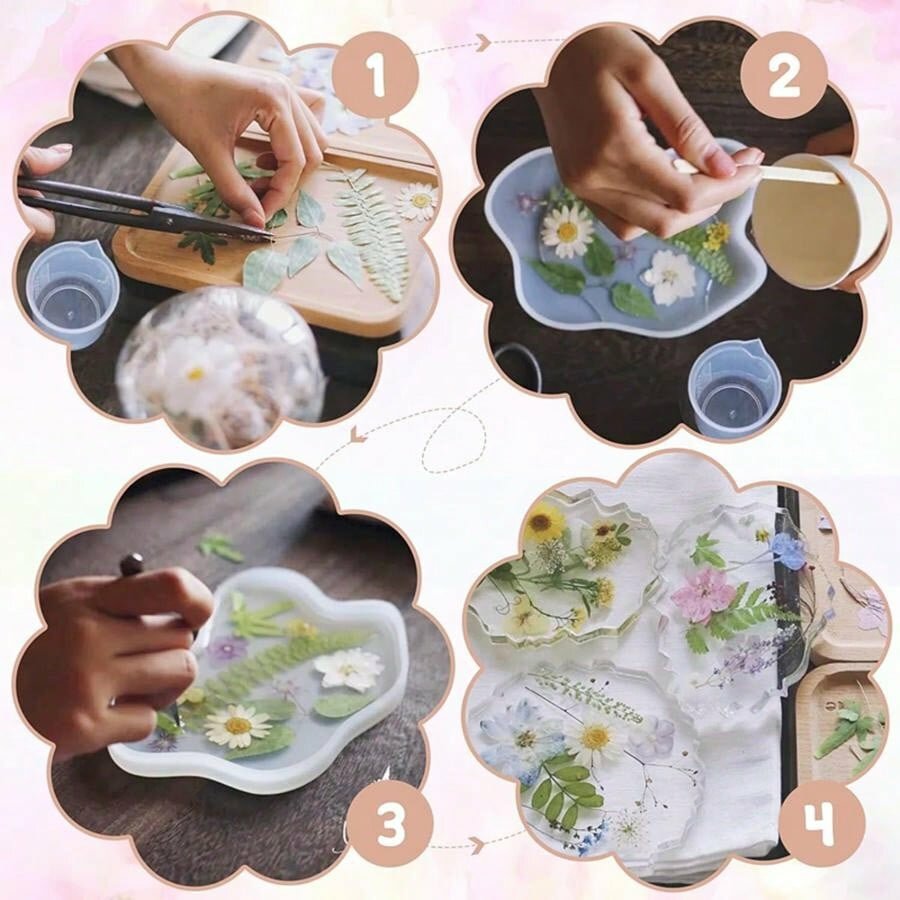 1
2
3
4