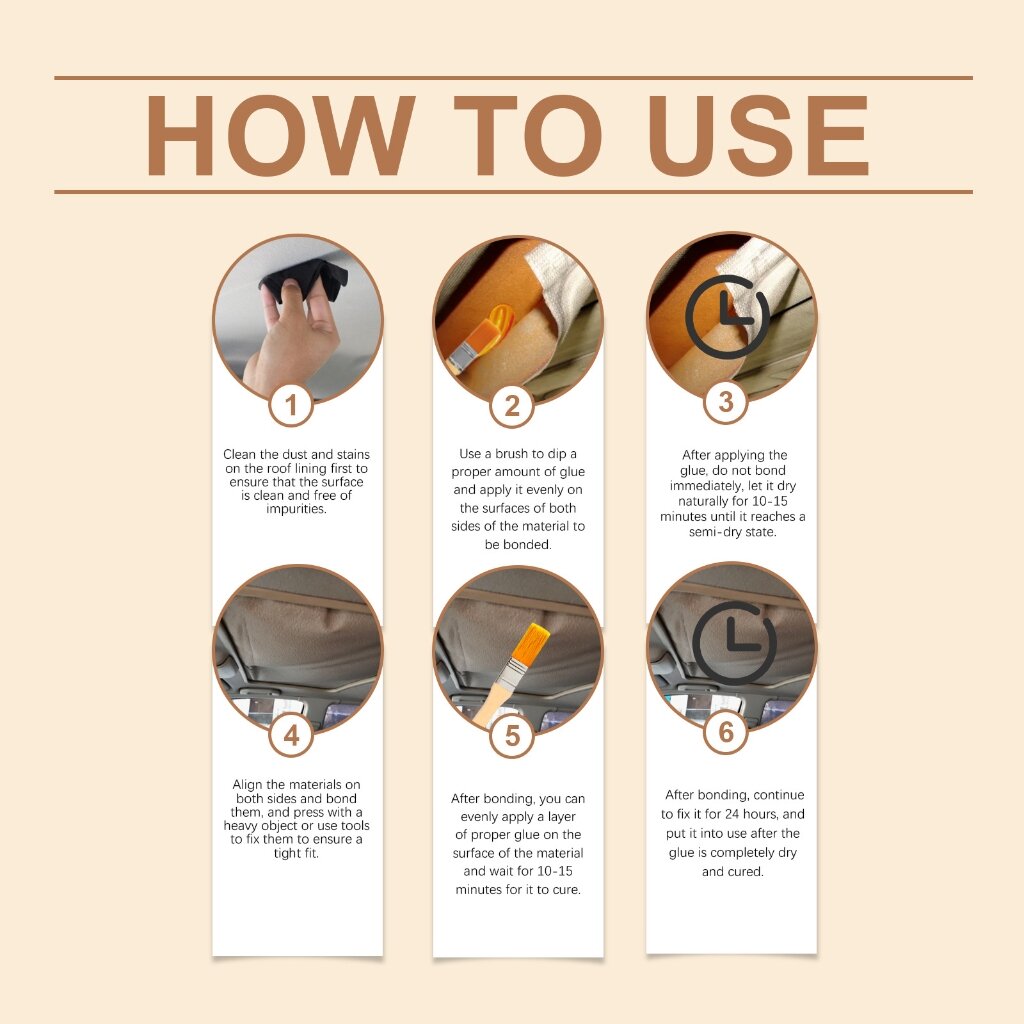 HOW TO USE

1

Clean the dust and stains on the roof lining first to ensure that the surface is clean and free of impurities.

2

Use a brush to dip a proper amount of glue and apply it evenly on the surfaces of both sides of the material to be bonded.

3

After applying the glue, do not bond immediately, let it dry naturally for 10-15 minutes until it reaches a semi-dry state.

4

Align the materials on both sides and bond them, and press with a heavy object or use tools to fix them to ensure a tight fit.

5

After bonding, you can evenly apply a layer of proper glue on the surface of the material and wait for 10-15 minutes for it to cure.

6

After bonding, continue to fix it for 24 hours, and put it into use after the glue is completely dry and cured.