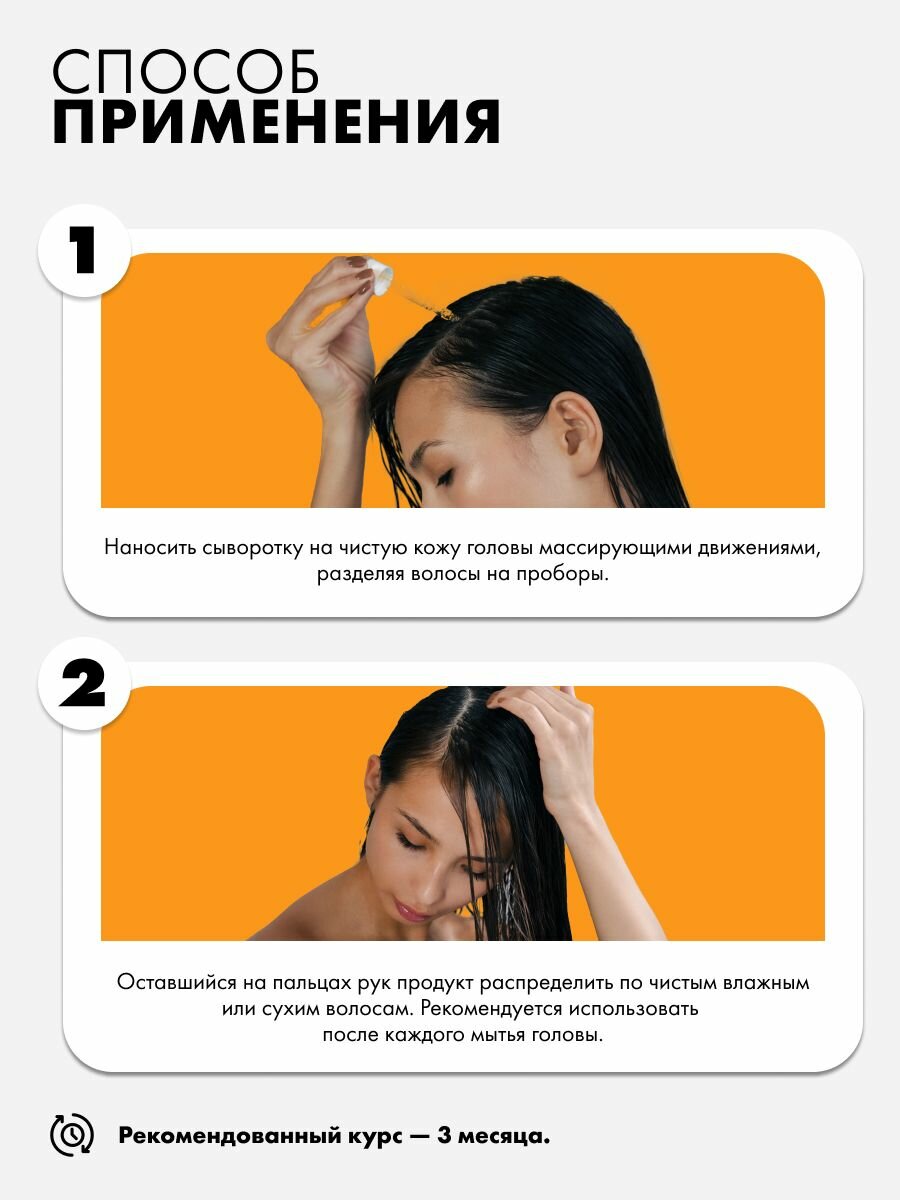 СПОСОБ
ПРИМЕНЕНИЯ

1

Наносить сыворотку на чистую кожу головы массирующими движениями, разделяя волосы на проборы.

2

Оставшийся на пальцах рук продукт распределить по чистым влажным или сухим волосам. Рекомендуется использовать после каждого мытья головы.

Рекомендованный курс — 3 месяца.