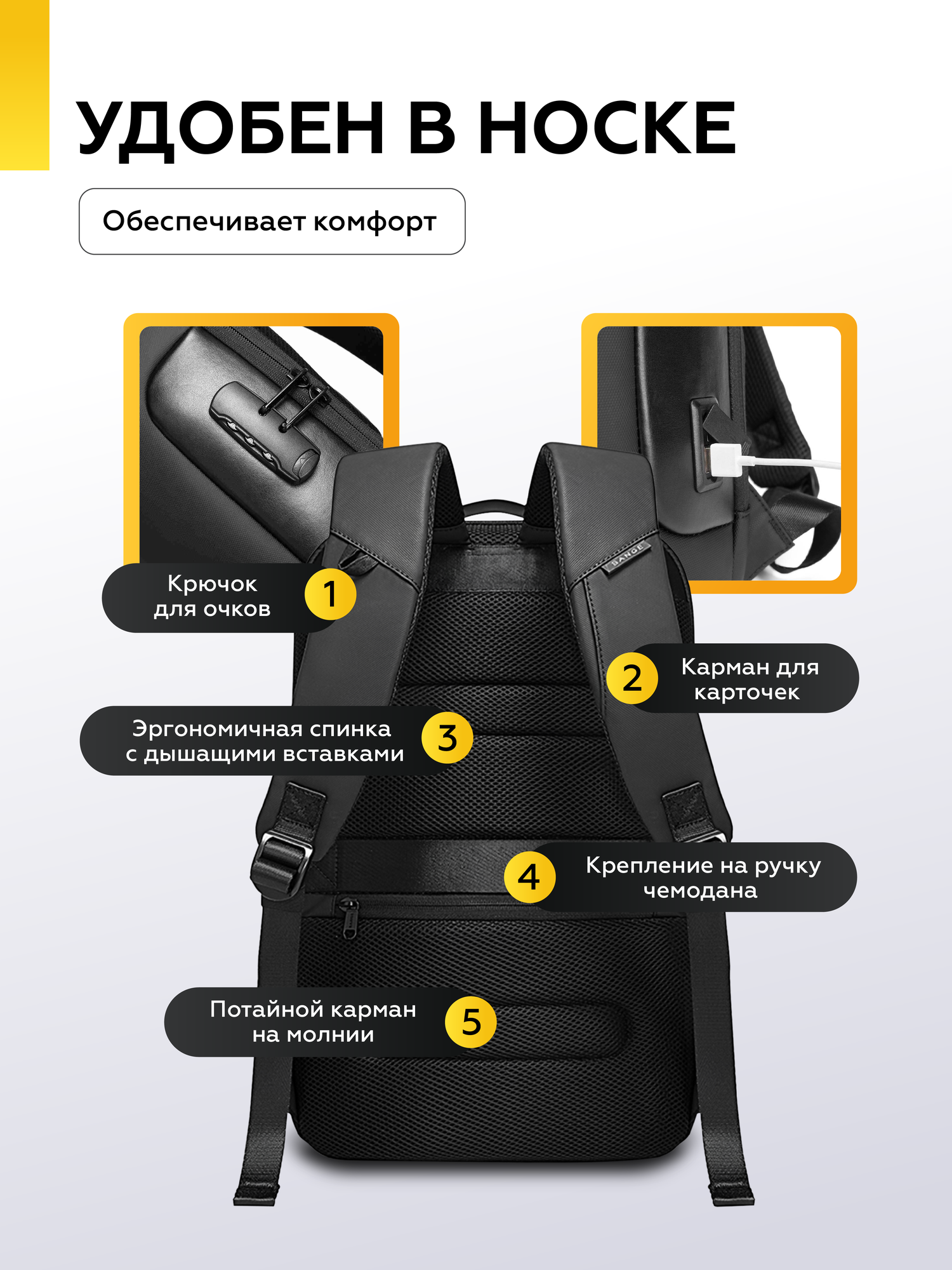 УДОБЕН В НОСКЕ

Обеспечивает комфорт

BANGE

Крючок для очков 1

2 Карман для карточек

Эргономичная спинка с дышащими вставками 3

4 Крепление на ручку чемодана

Потайной карман на молнии 5