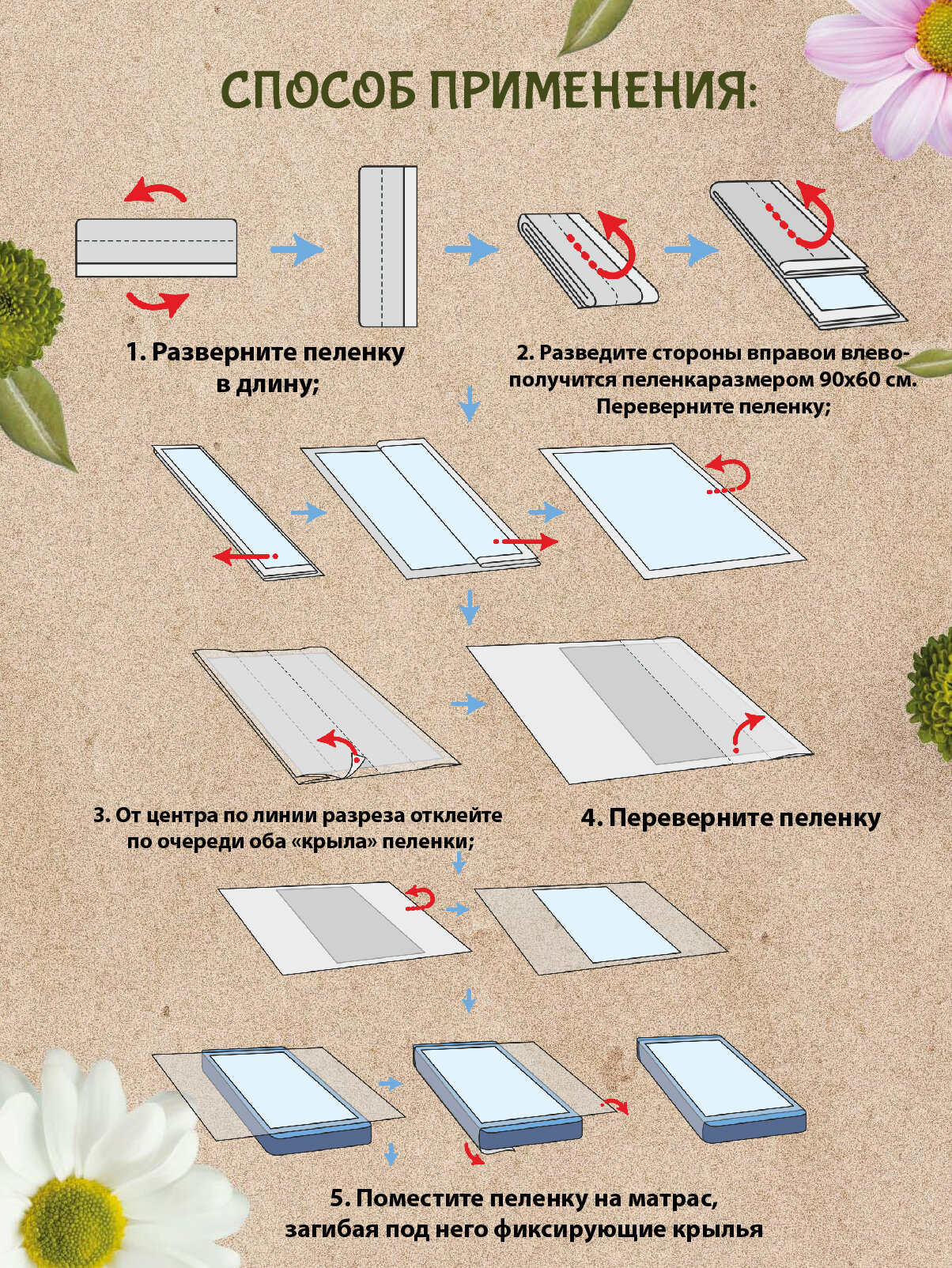 СПОСОБ ПРИМЕНЕНИЯ:

1. Разверните пеленку в длину;

2. Разведите стороны вправои влево- получится пеленкаразмером 90х60 см. Переверните пеленку;

3. От центра по линии разреза отклейте по очереди оба «крыла» пеленки;

4. Переверните пеленку

5. Поместите пеленку на матрас, загибая под него фиксирующие крылья