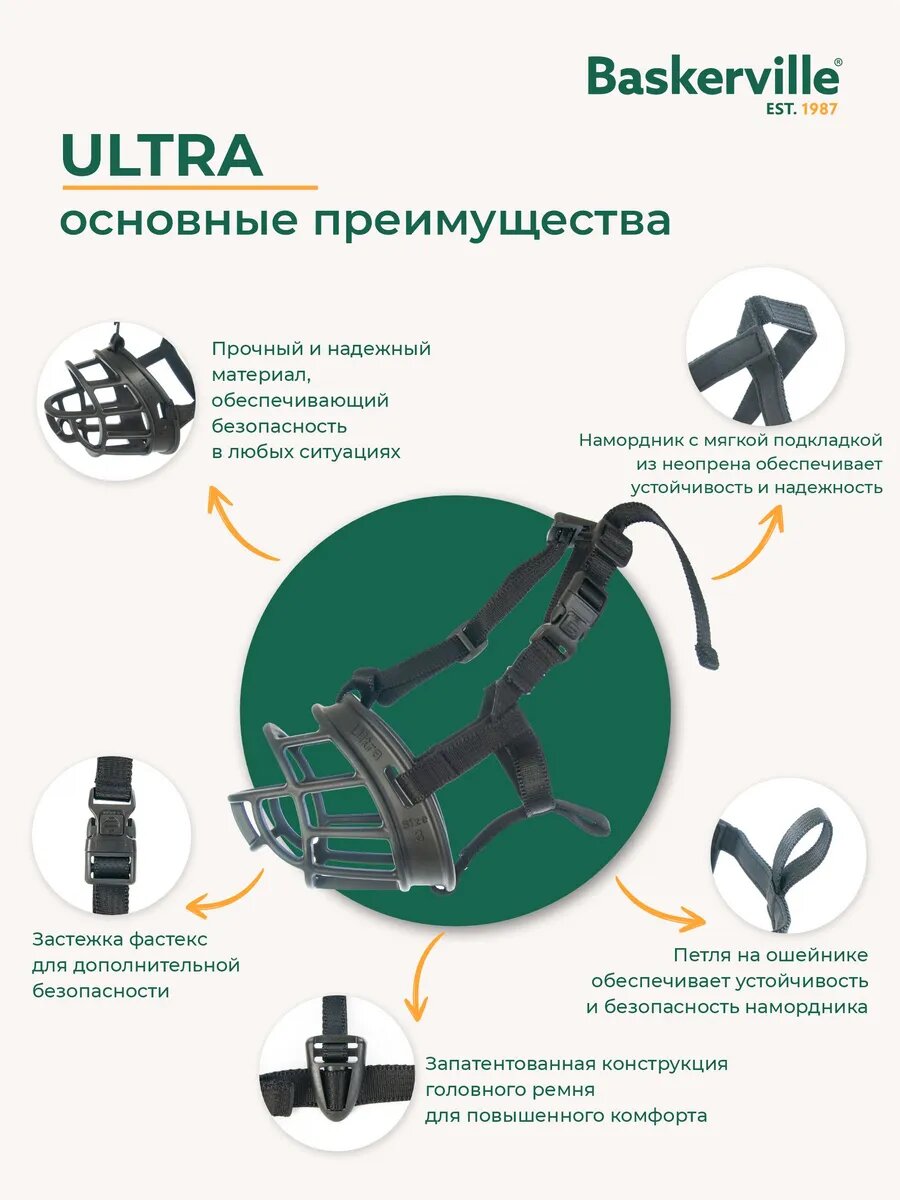 Baskerville®
EST. 1987

ULTRA
основные преимущества

Прочный и надежный материал, обеспечивающий безопасность в любых ситуациях

Намордник с мягкой подкладкой из неопрена обеспечивает устойчивость и надежность

Ultra
Size 3

Застежка фастекс для дополнительной безопасности

Петля на ошейнике обеспечивает устойчивость и безопасность намордника

Запатентованная конструкция головного ремня для повышенного комфорта