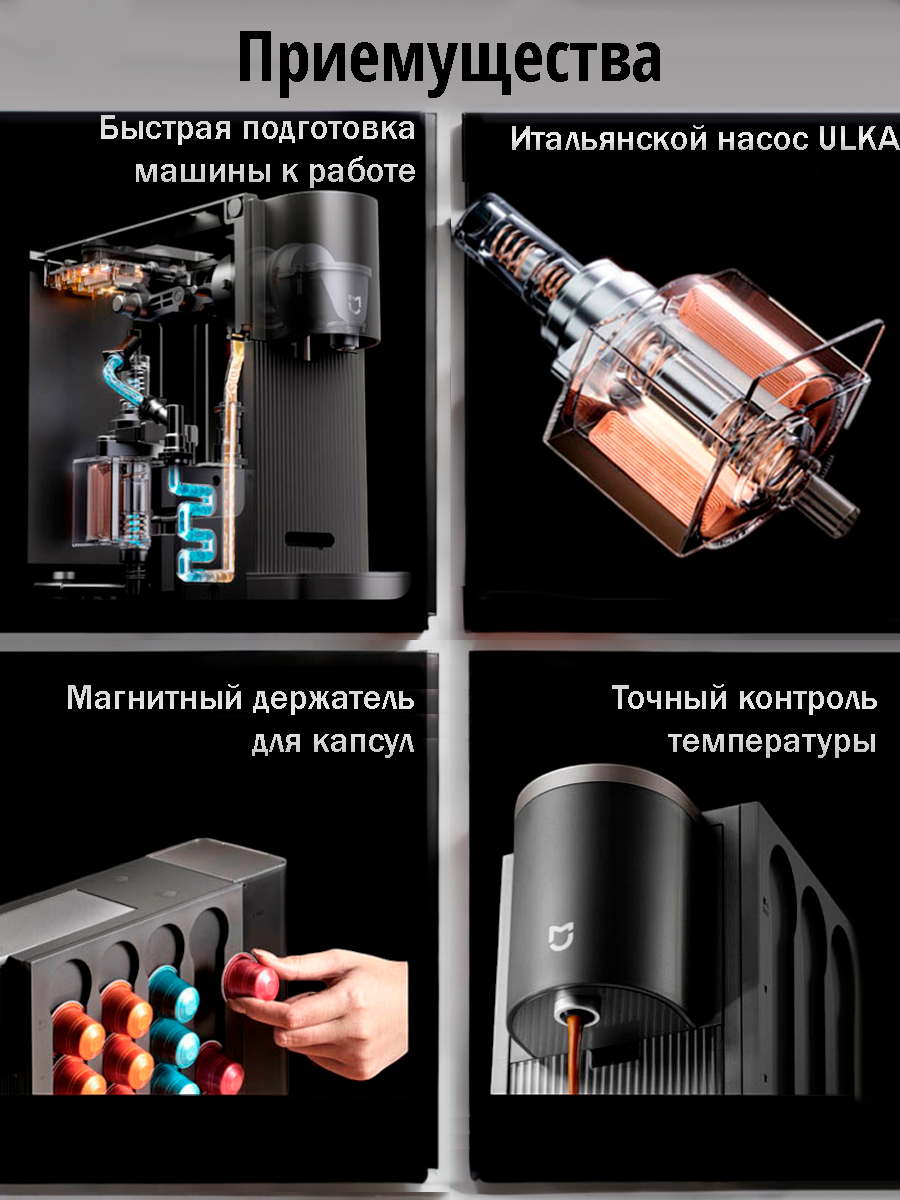 Приемущества

Быстрая подготовка машины к работе

Итальянской насос ULKA

Магнитный держатель для капсул

Точный контроль температуры