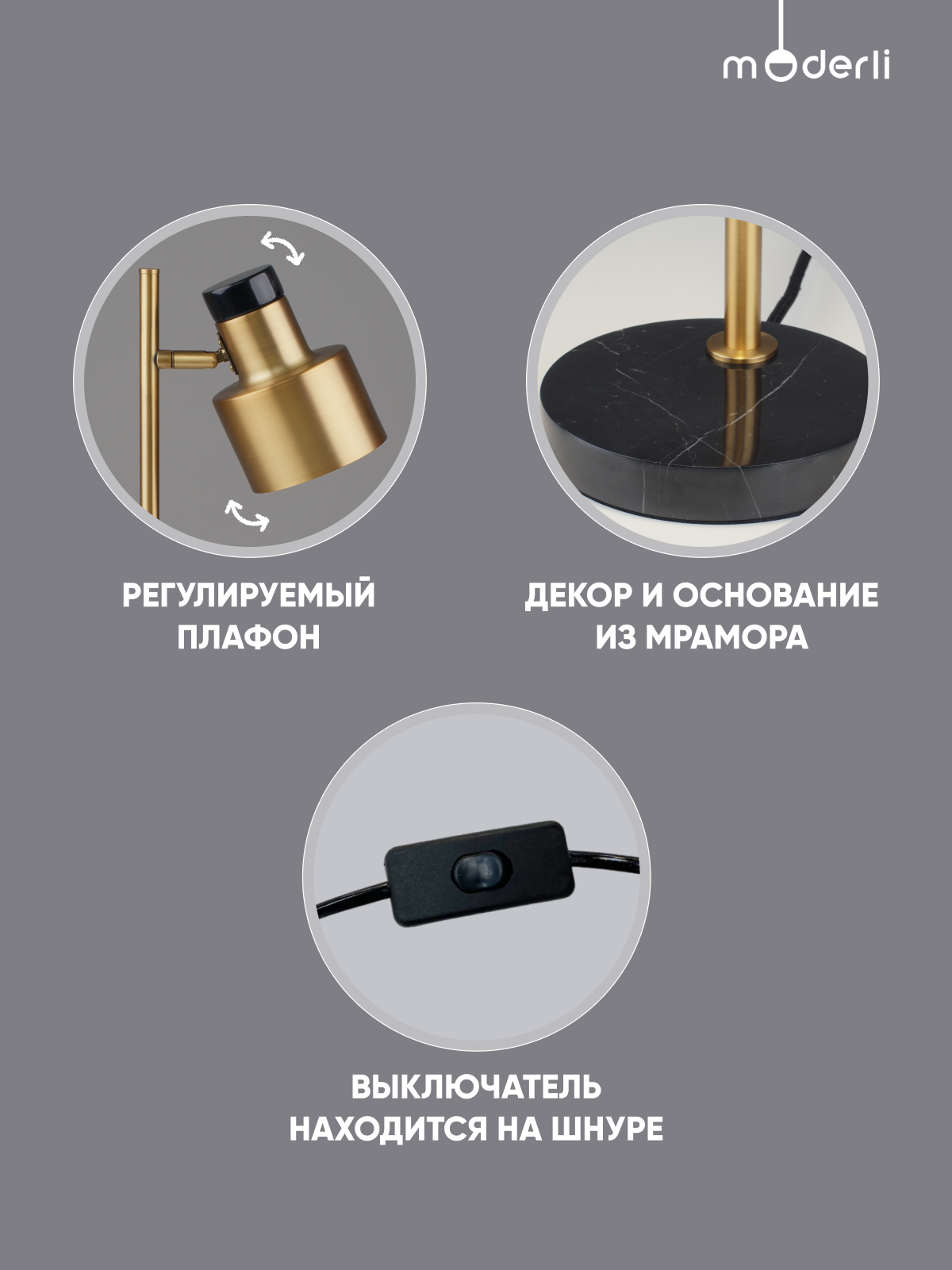 moderli

РЕГУЛИРУЕМЫЙ ПЛАФОН

ДЕКОР И ОСНОВАНИЕ ИЗ МРАМОРА

ВЫКЛЮЧАТЕЛЬ НАХОДИТСЯ НА ШНУРЕ