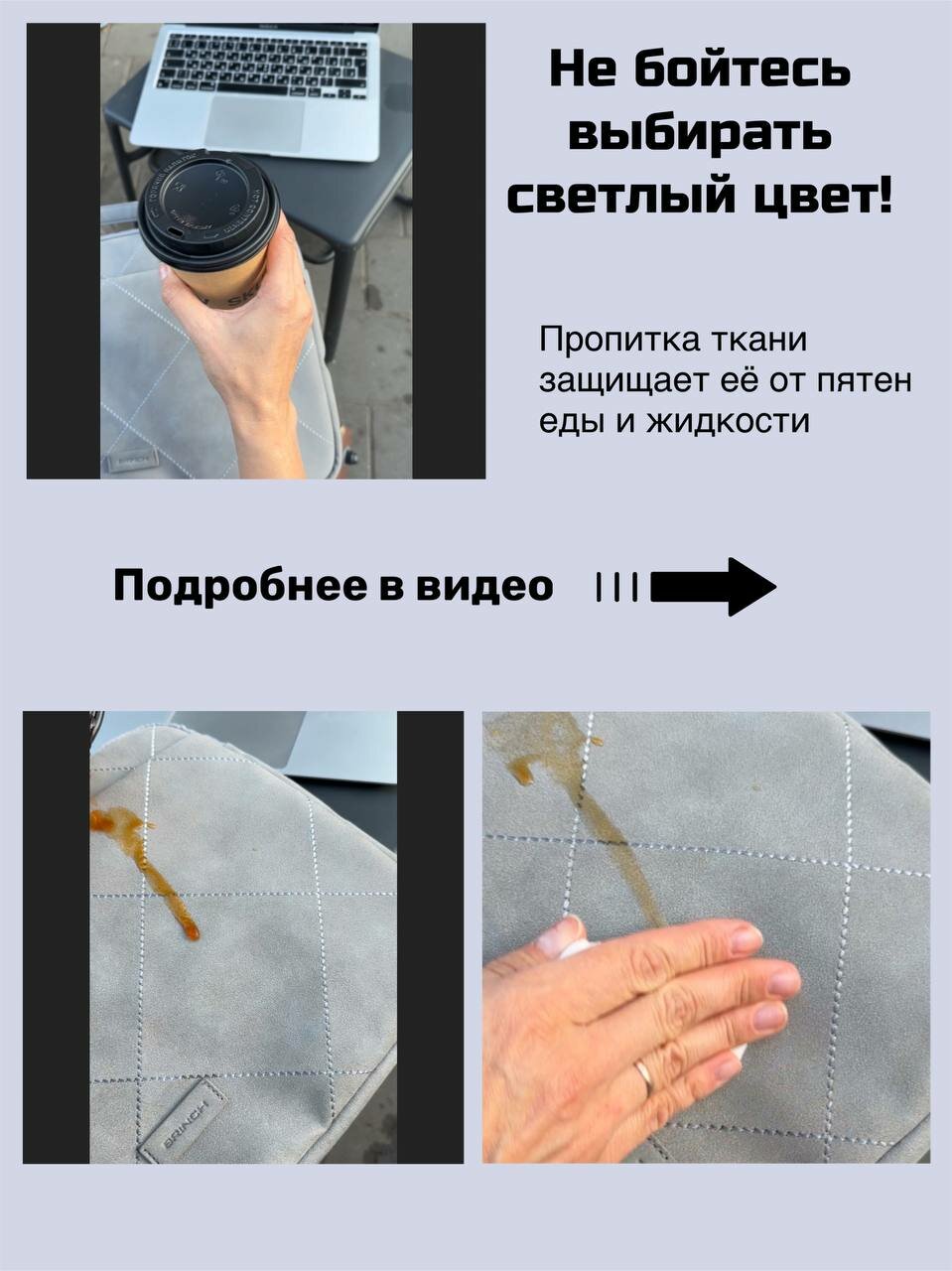 Не бойтесь выбирать светлый цвет!

Пропитка ткани защищает её от пятен еды и жидкости

Подробнее в видео

BRINCH