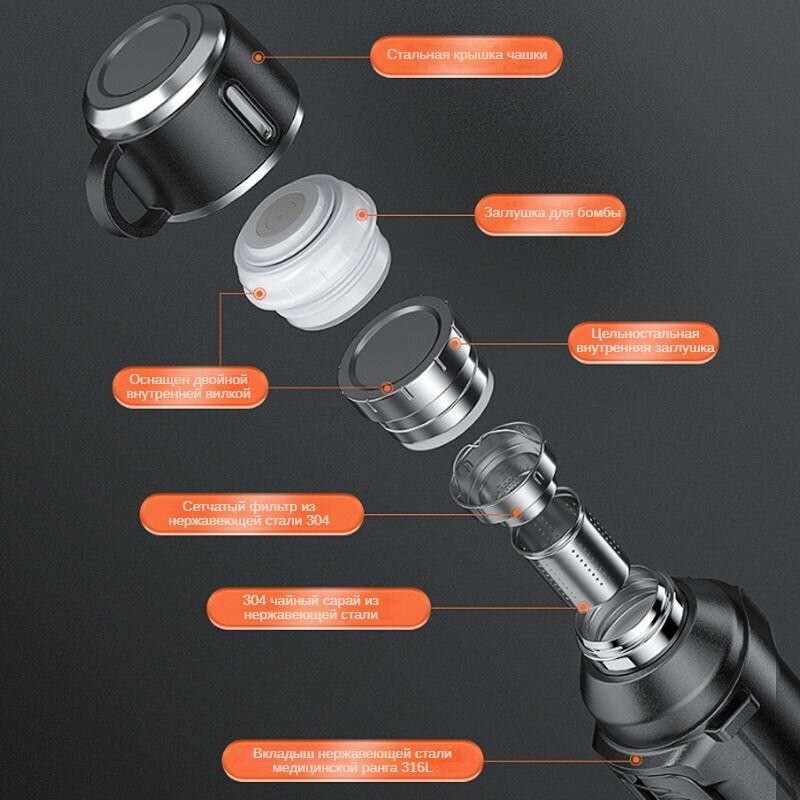 Стальная крышка чашки

Заглушка для бомбы

Цельностальная внутренняя заглушка

Оснащен двойной внутренней вилкой

Сетчатый фильтр из нержавеющей стали 304

304 чайный сарай из нержавеющей стали

Вкладыш нержавеющей стали медицинской ранга 316L