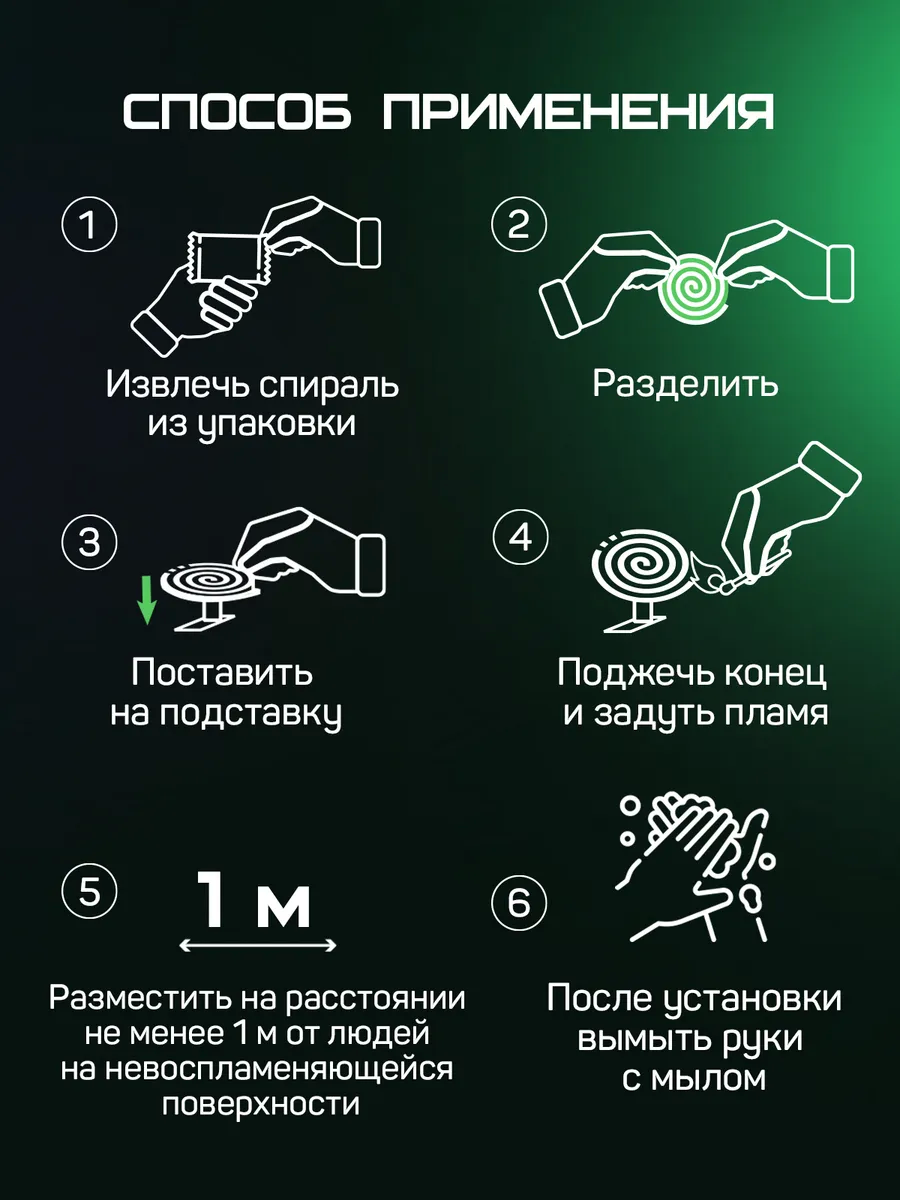 СПОСОБ ПРИМЕНЕНИЯ

1

Извлечь спираль из упаковки

2

Разделить

3

Поставить на подставку

4

Поджечь конец и задуть пламя

5

1 м

Разместить на расстоянии не менее 1 м от людей на невоспламеняющейся поверхности

6

После установки вымыть руки с мылом